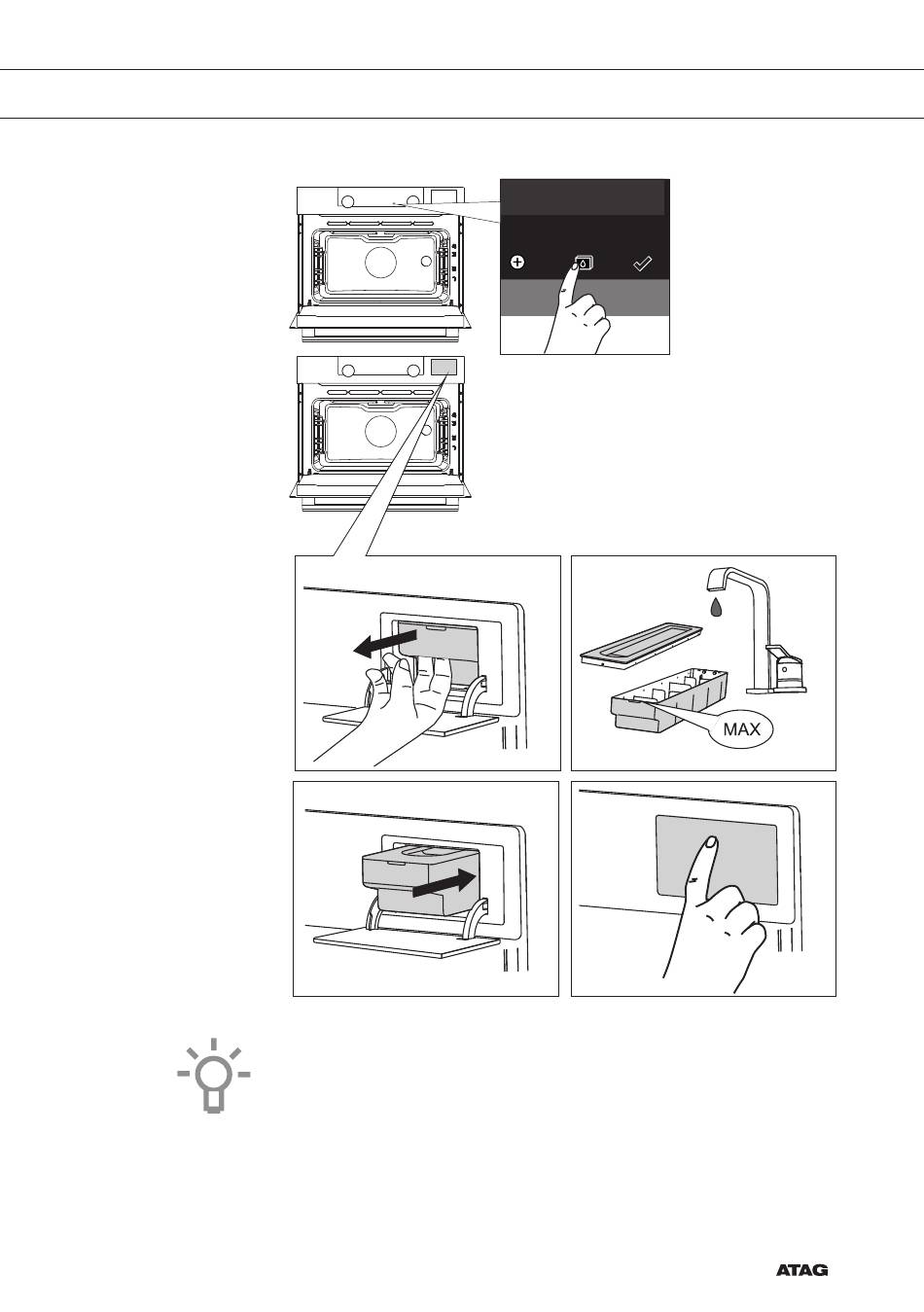 MAX

ATAG