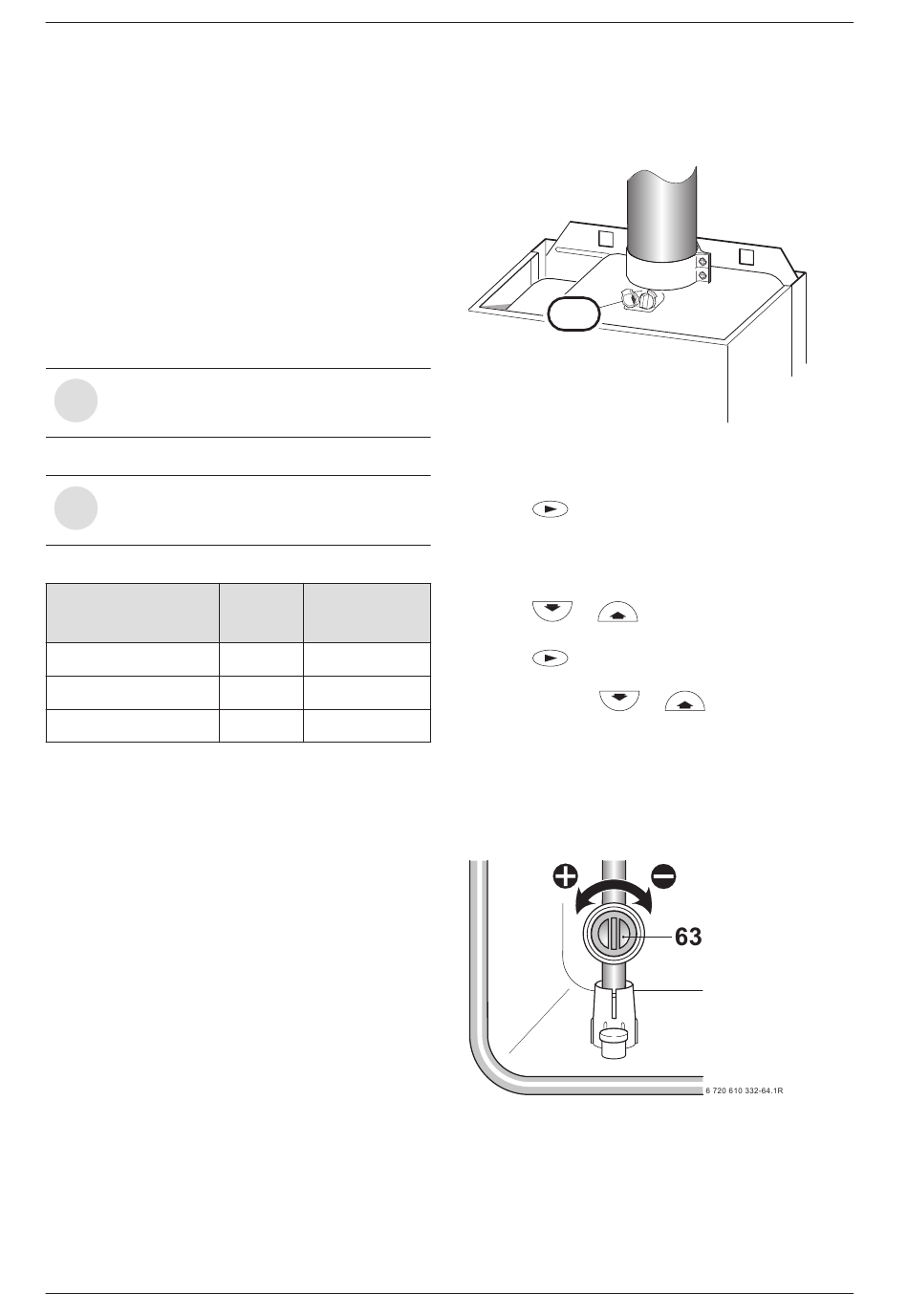 63

6 720 610 332-64.1R