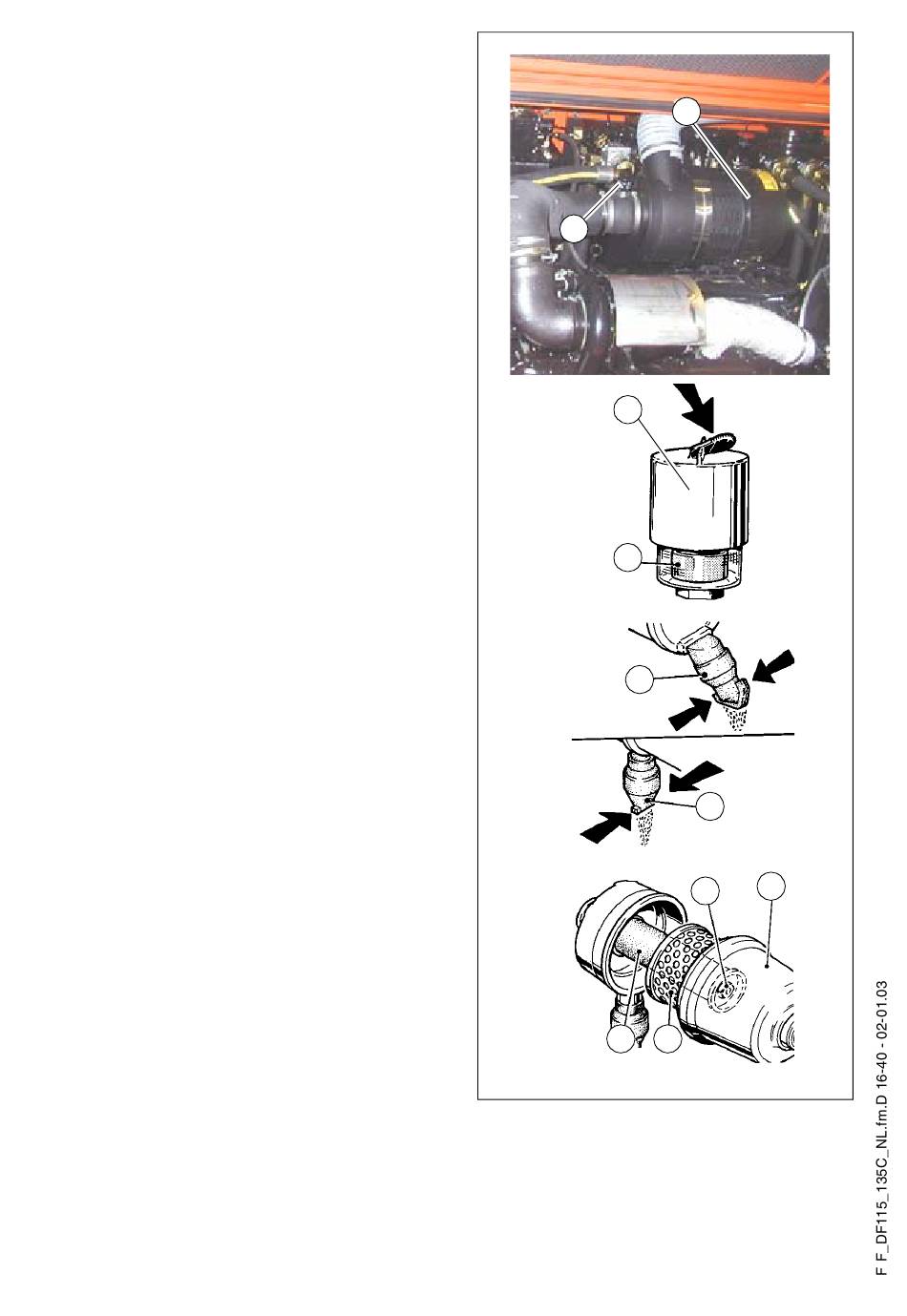 F F_DF115_135C_NL.fm.D 16-40 - 02-01.03