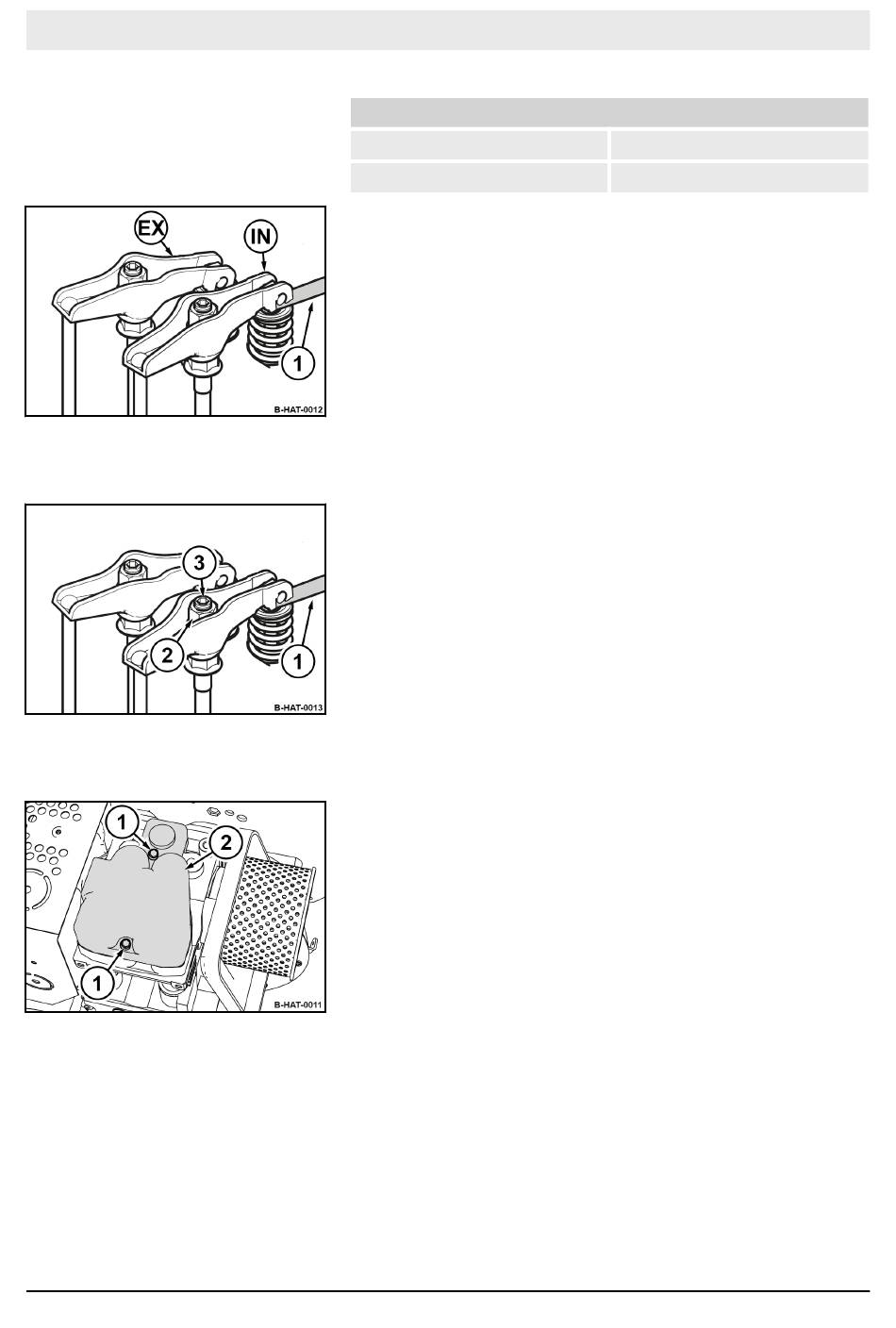 EX

IN

1

B-HAT-0012

3

2

1

B-HAT-0013

1

2

1

B-HAT-0011