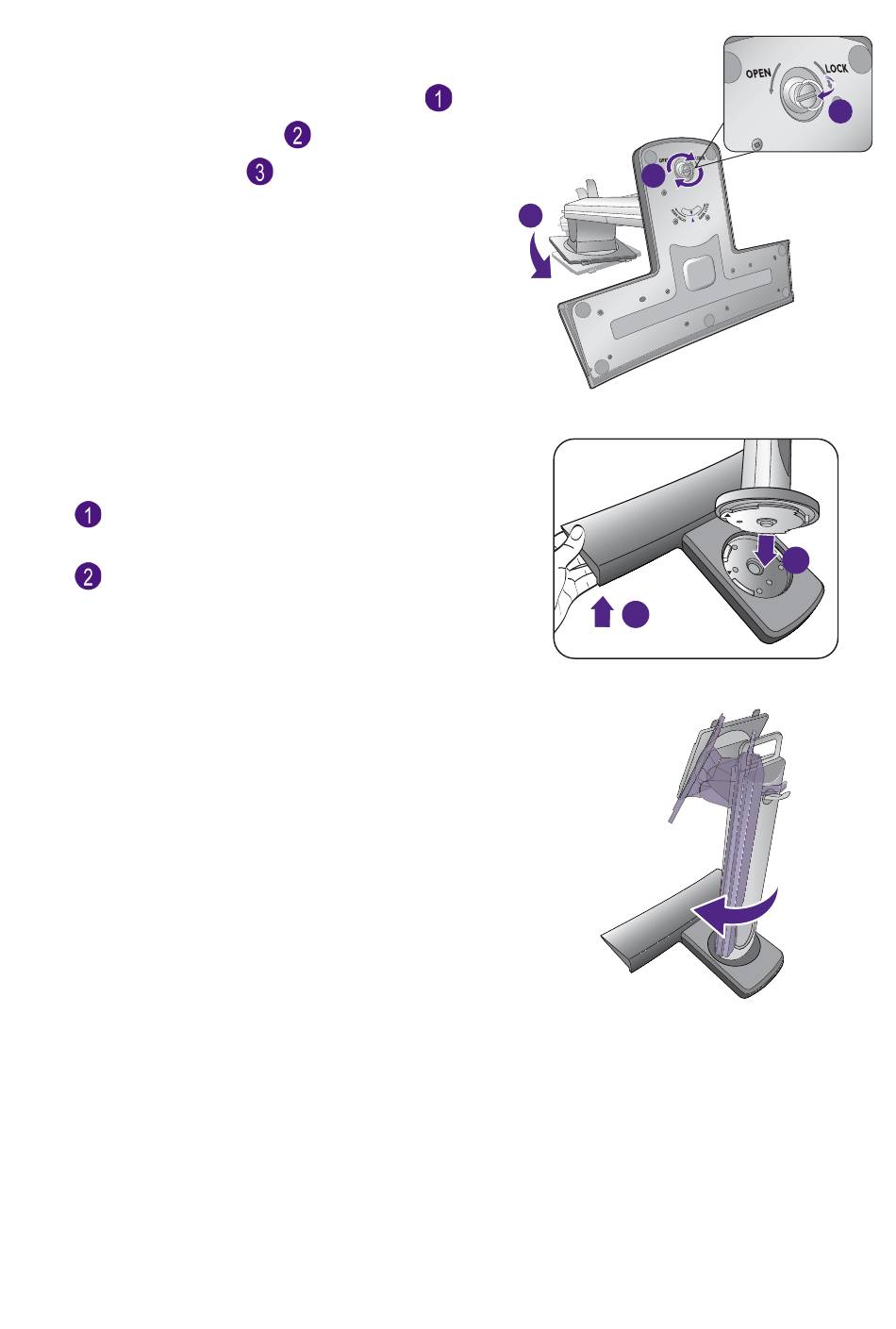 1
2
3

OPEN
LOCK

1
2