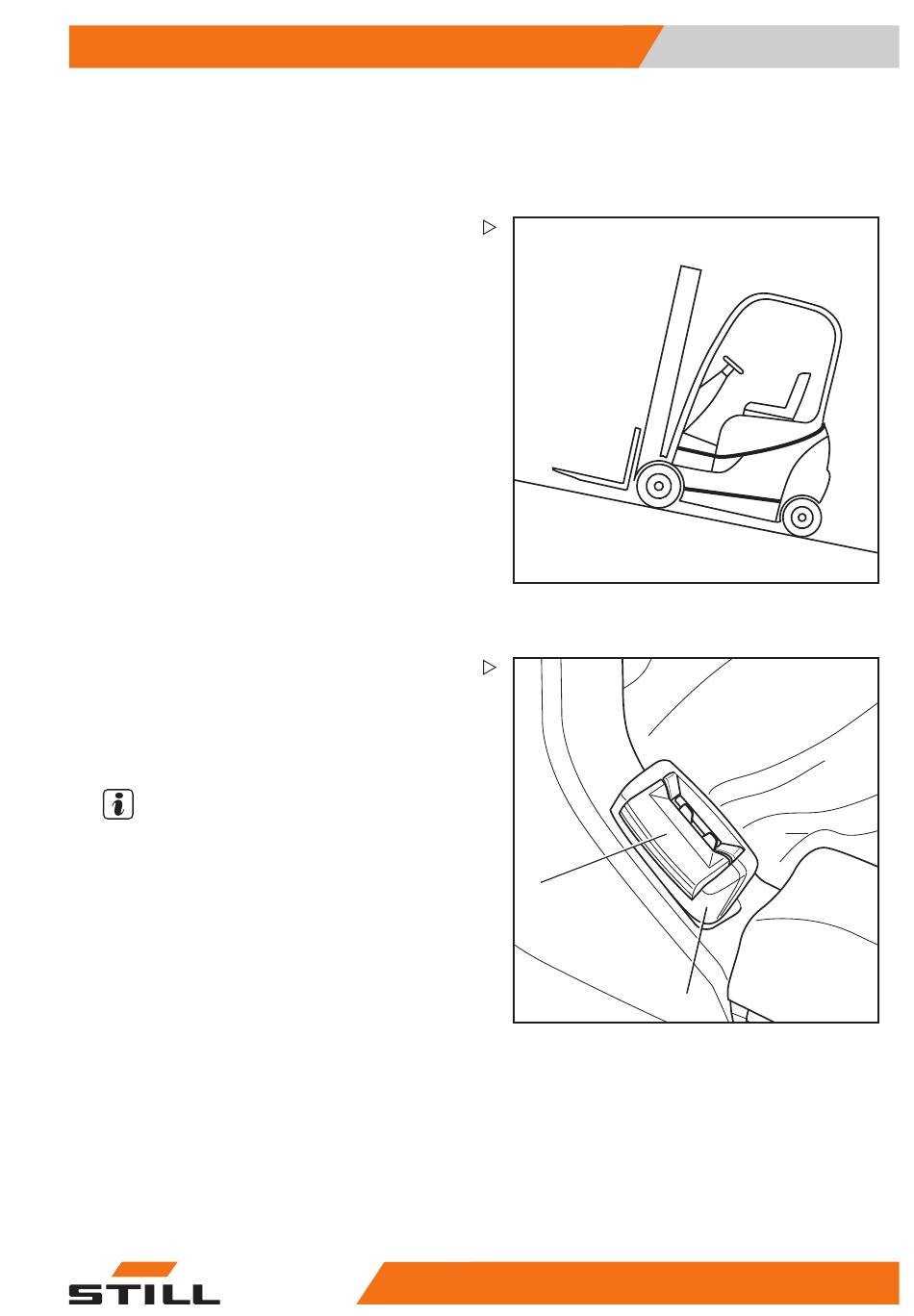 STILL