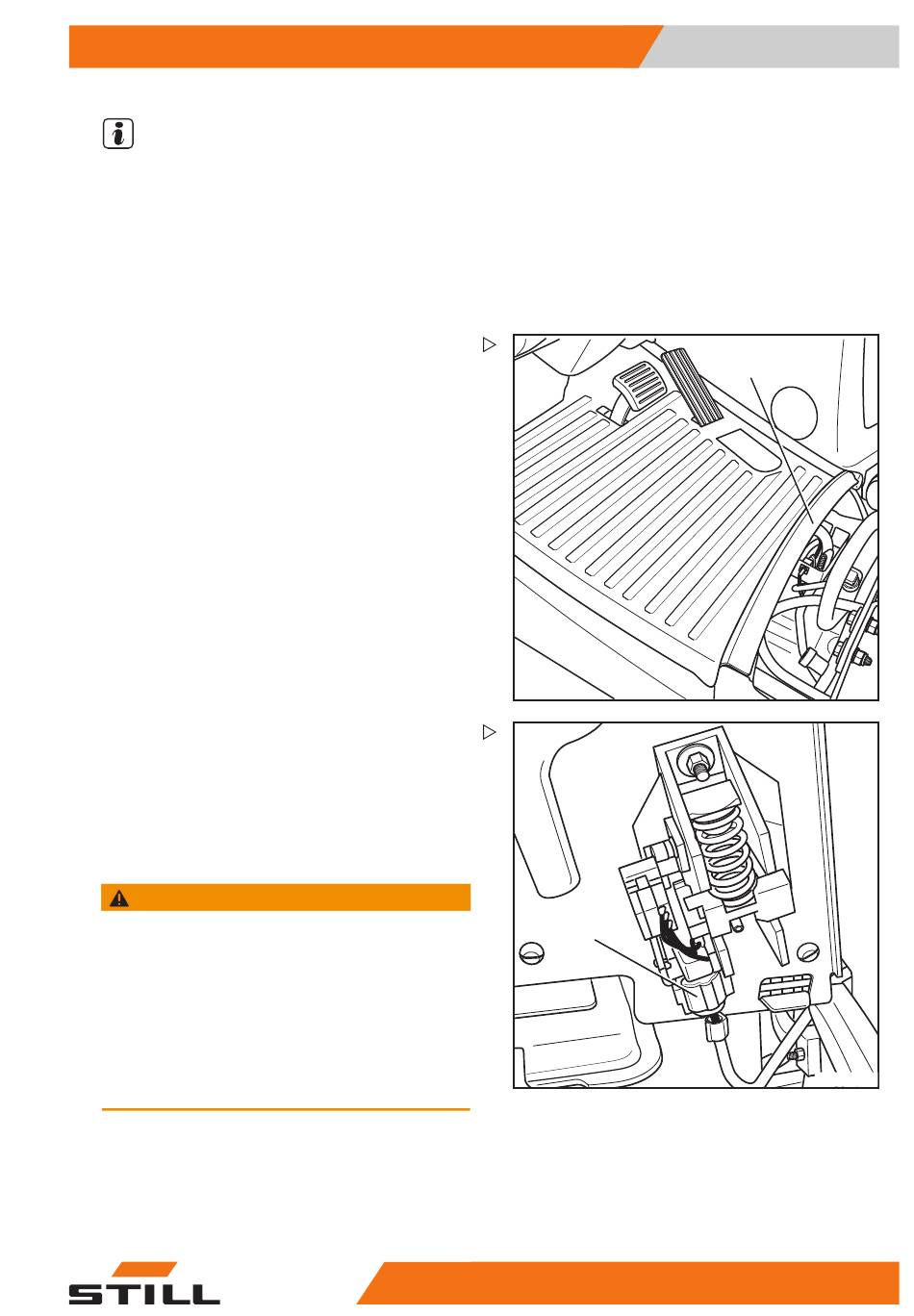 STILL