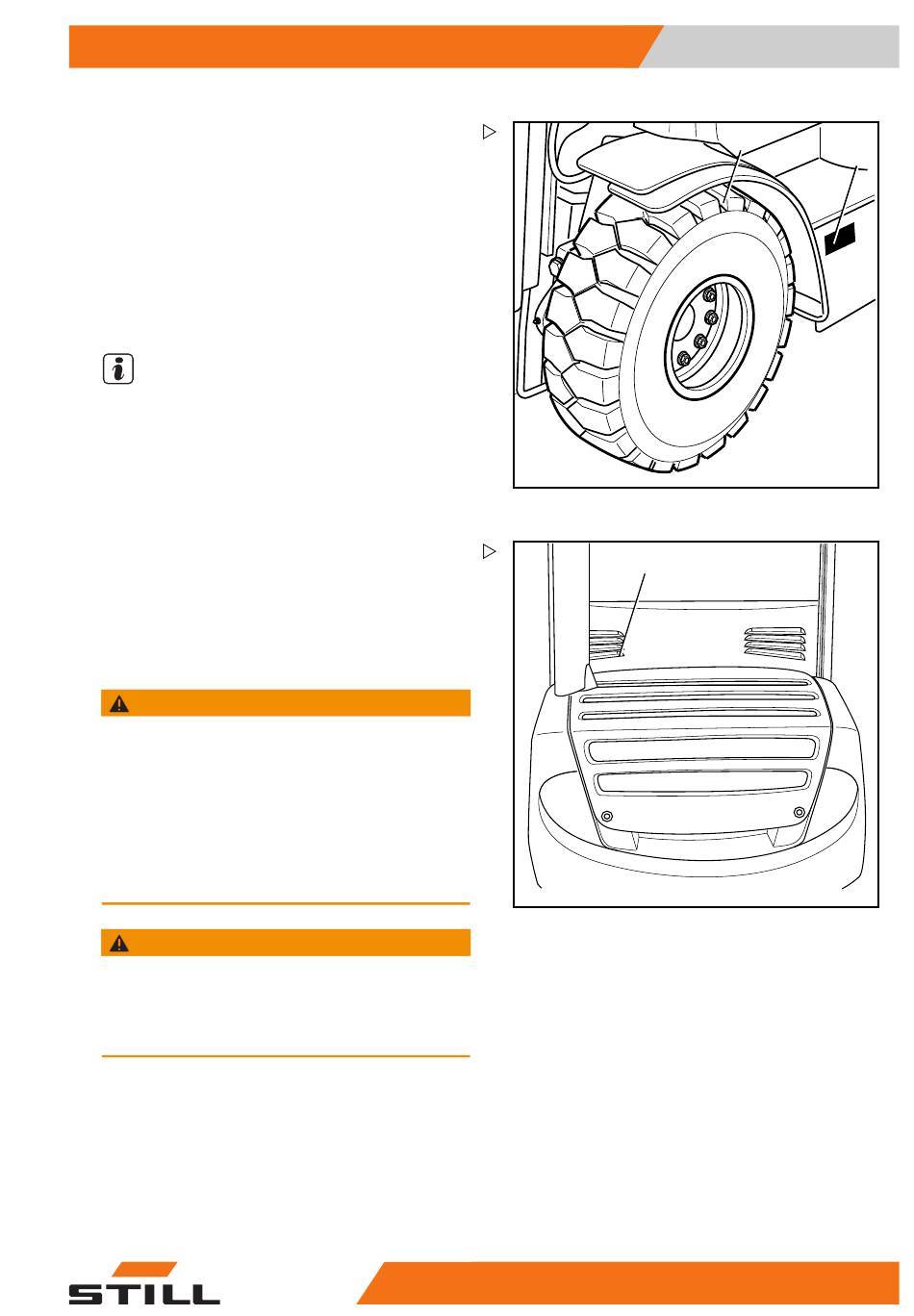 STILL