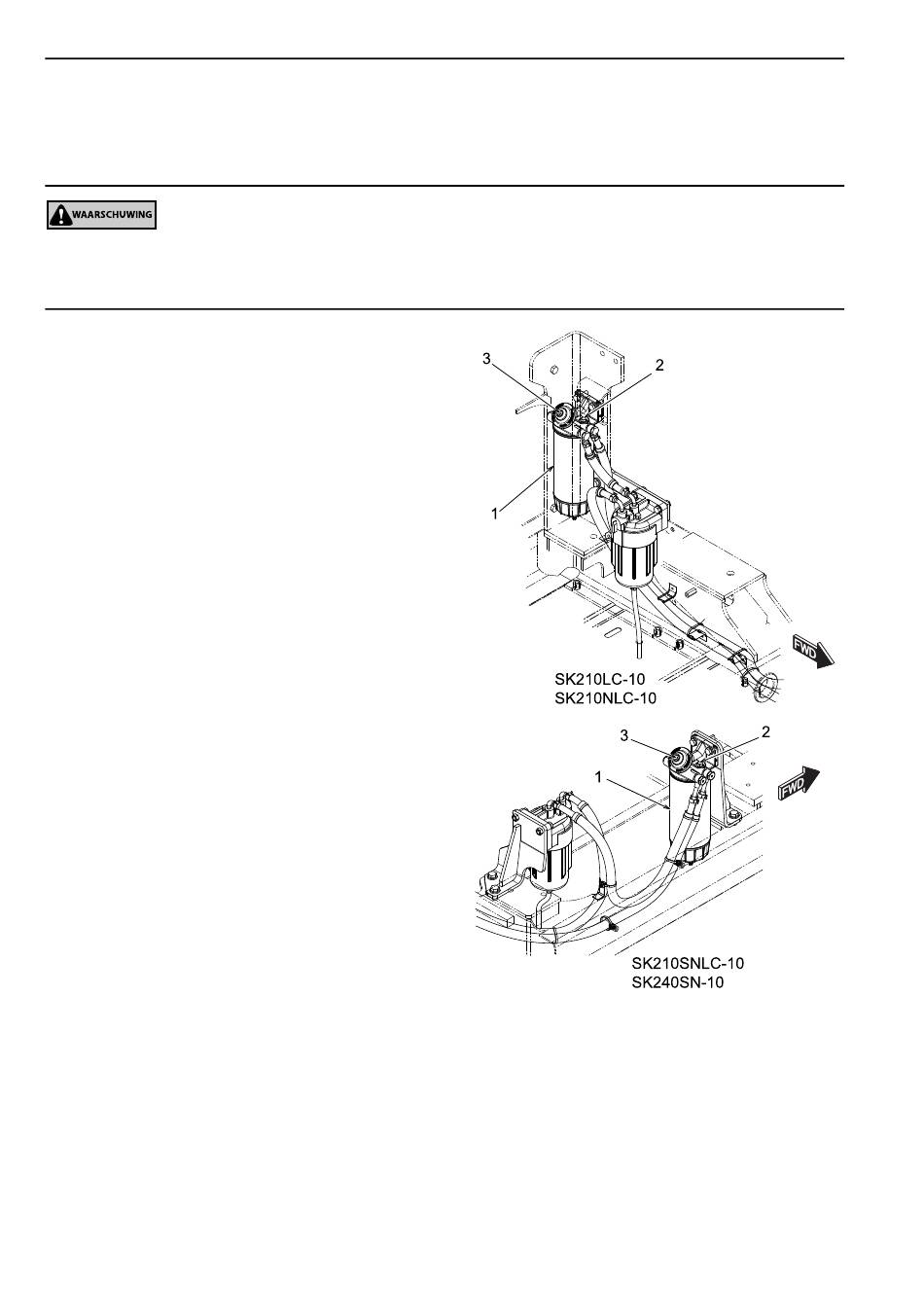 WAARSCHUWING

3
2
1
FWD
SK210LC-10
SK210NLC-10

3
2
1
FWD
SK210SNLC-10
SK240SN-10