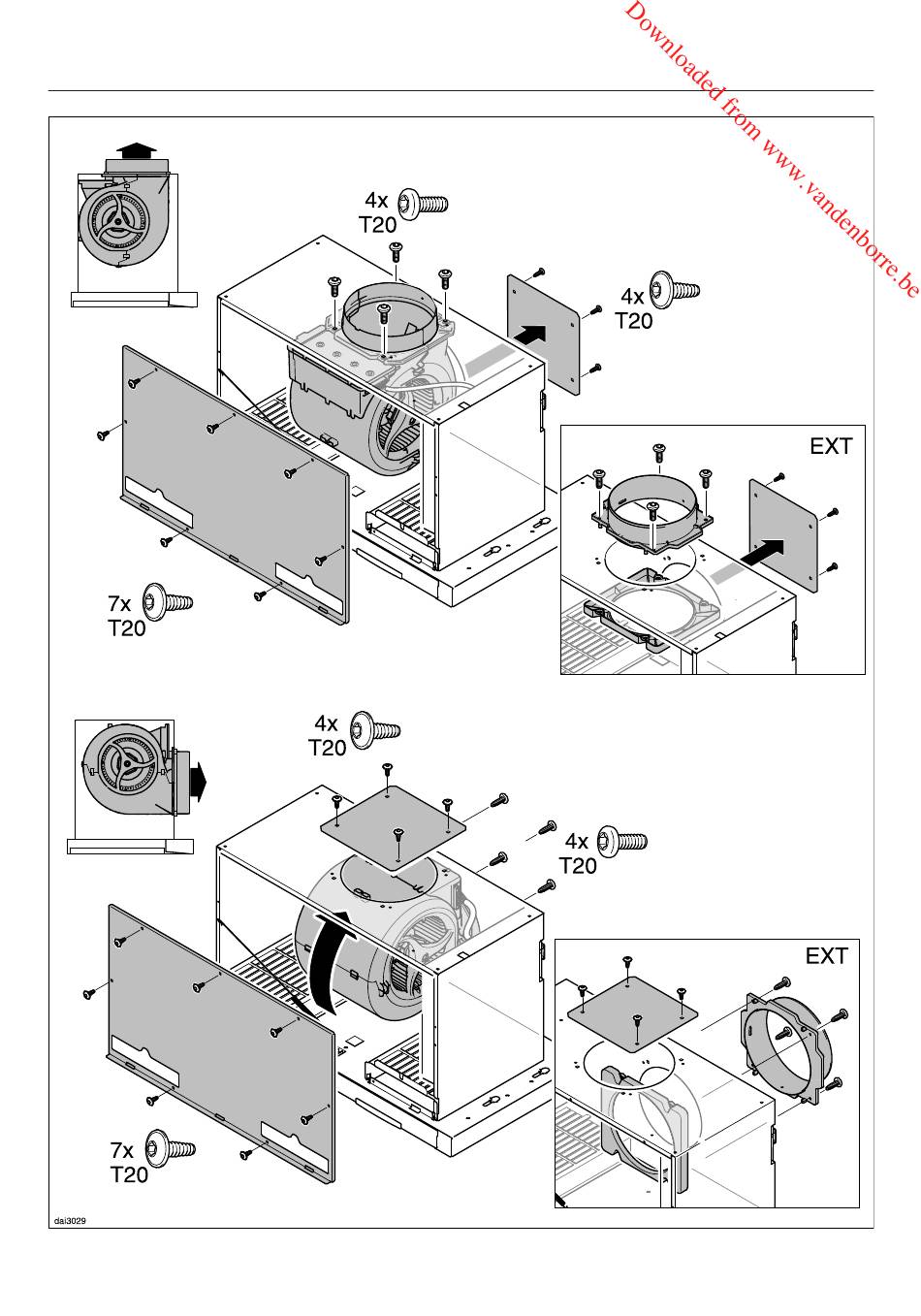 Downloaded from www.vandenborre.be

4x
T20

4x
T20

EXT

7x
T20

4x
T20

4x
T20

EXT

7x
T20

dai3029