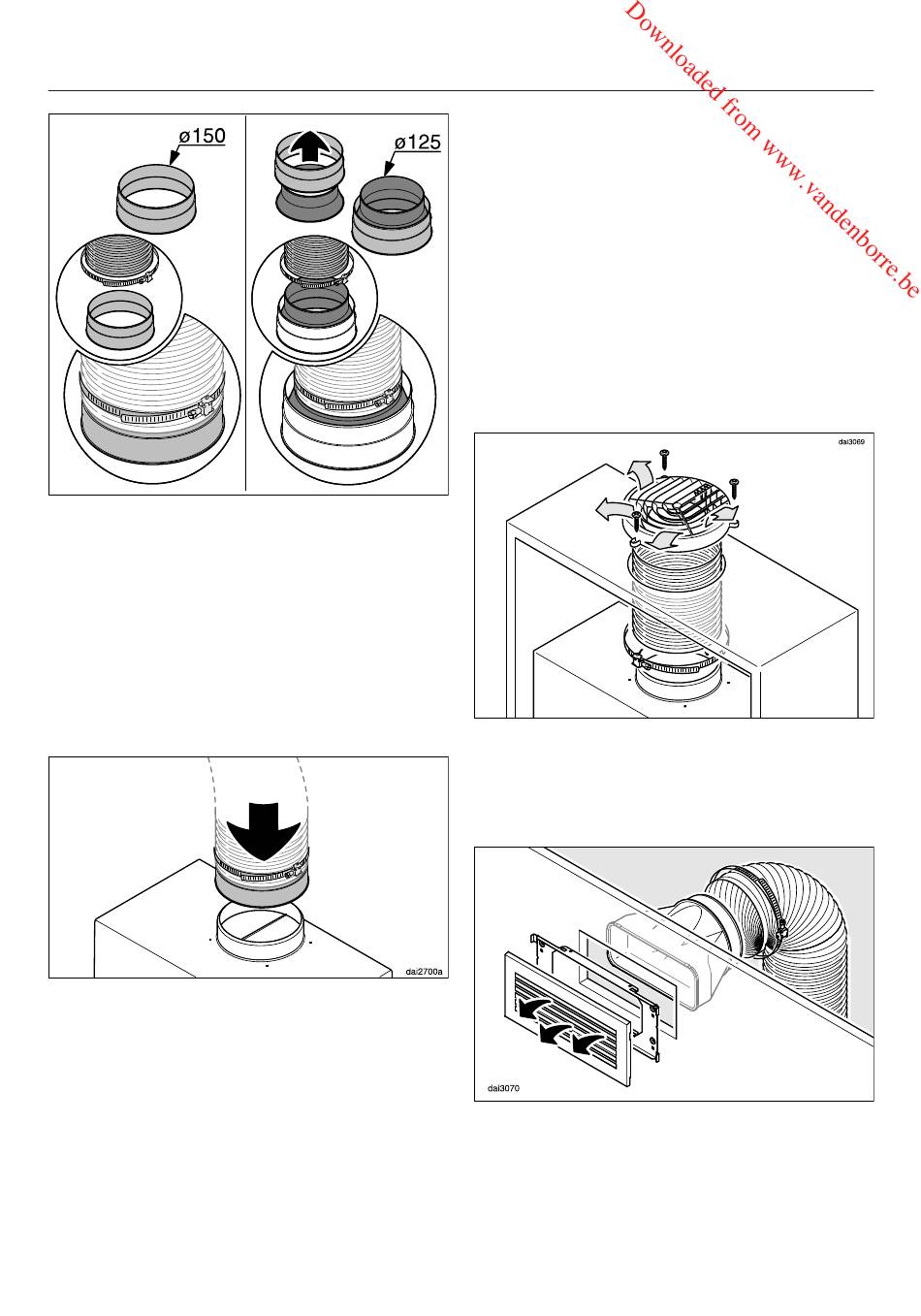 Downloaded from www.vandenborre.be

ø150

ø125

dai3069

dai2700a

dai3070