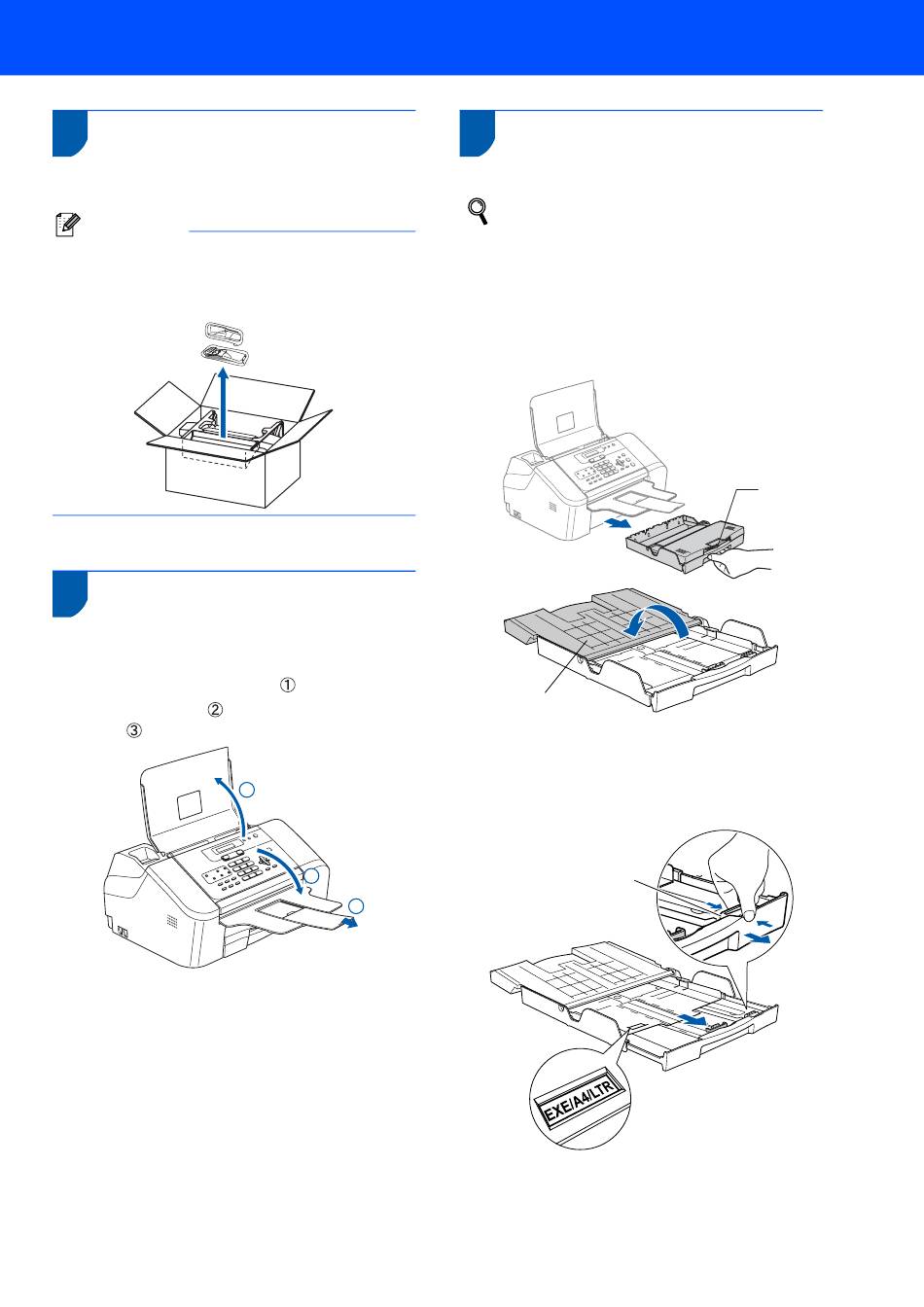 ①
②
③

EXE/A4/LTR