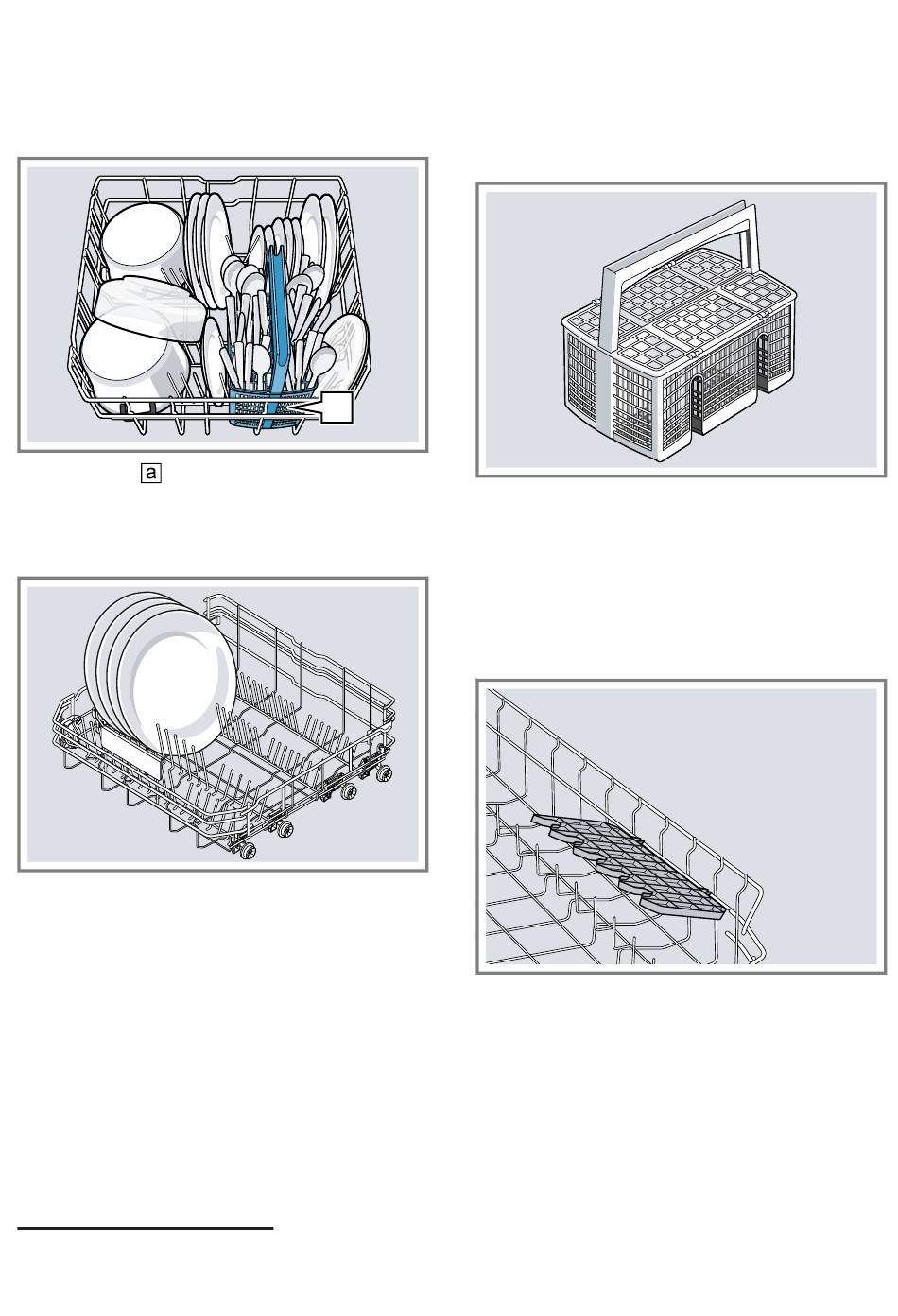 a