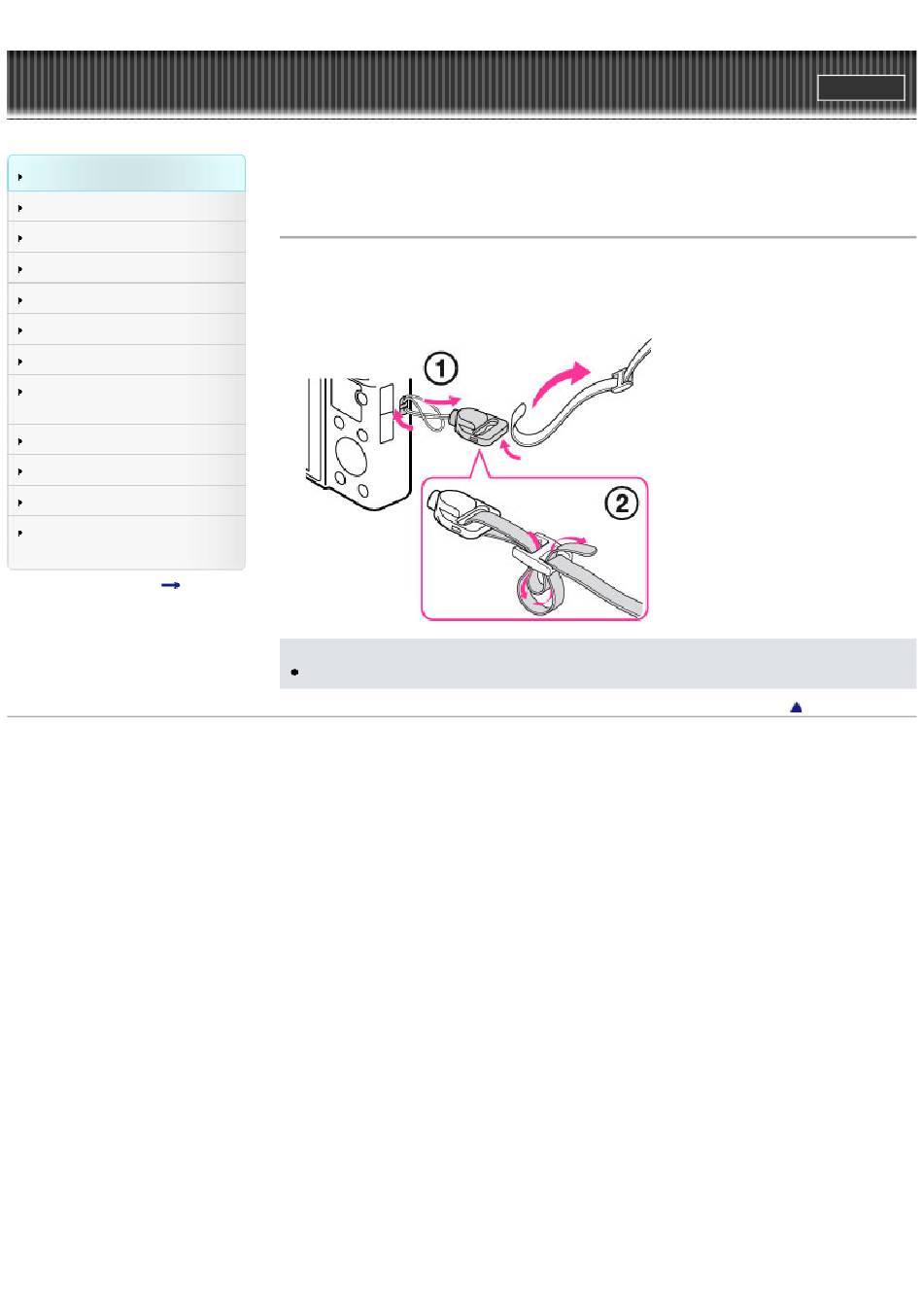 ①

②