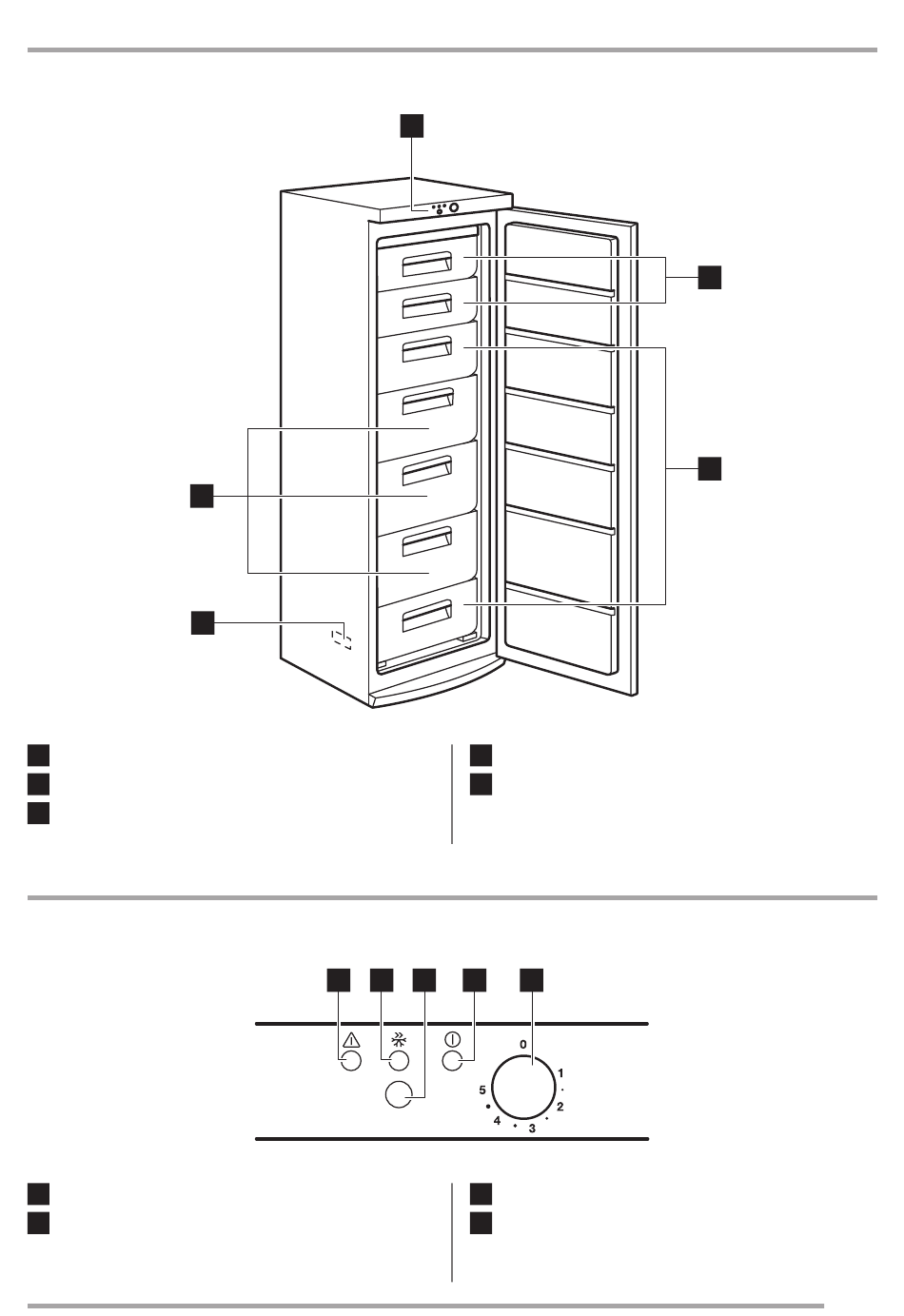 0
1
2
3
4
5