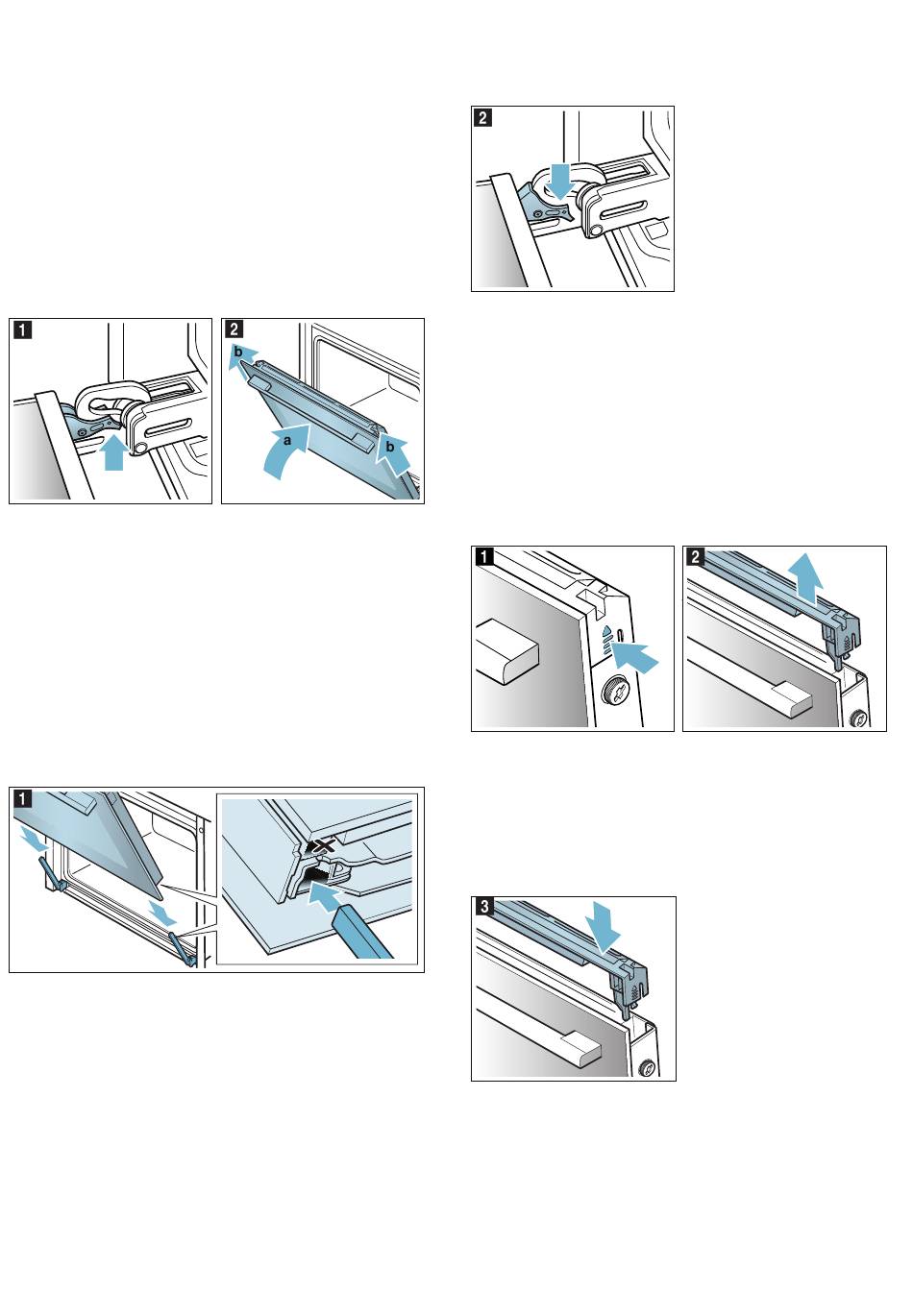 2

1

2

b

a

b

1

2

1

3