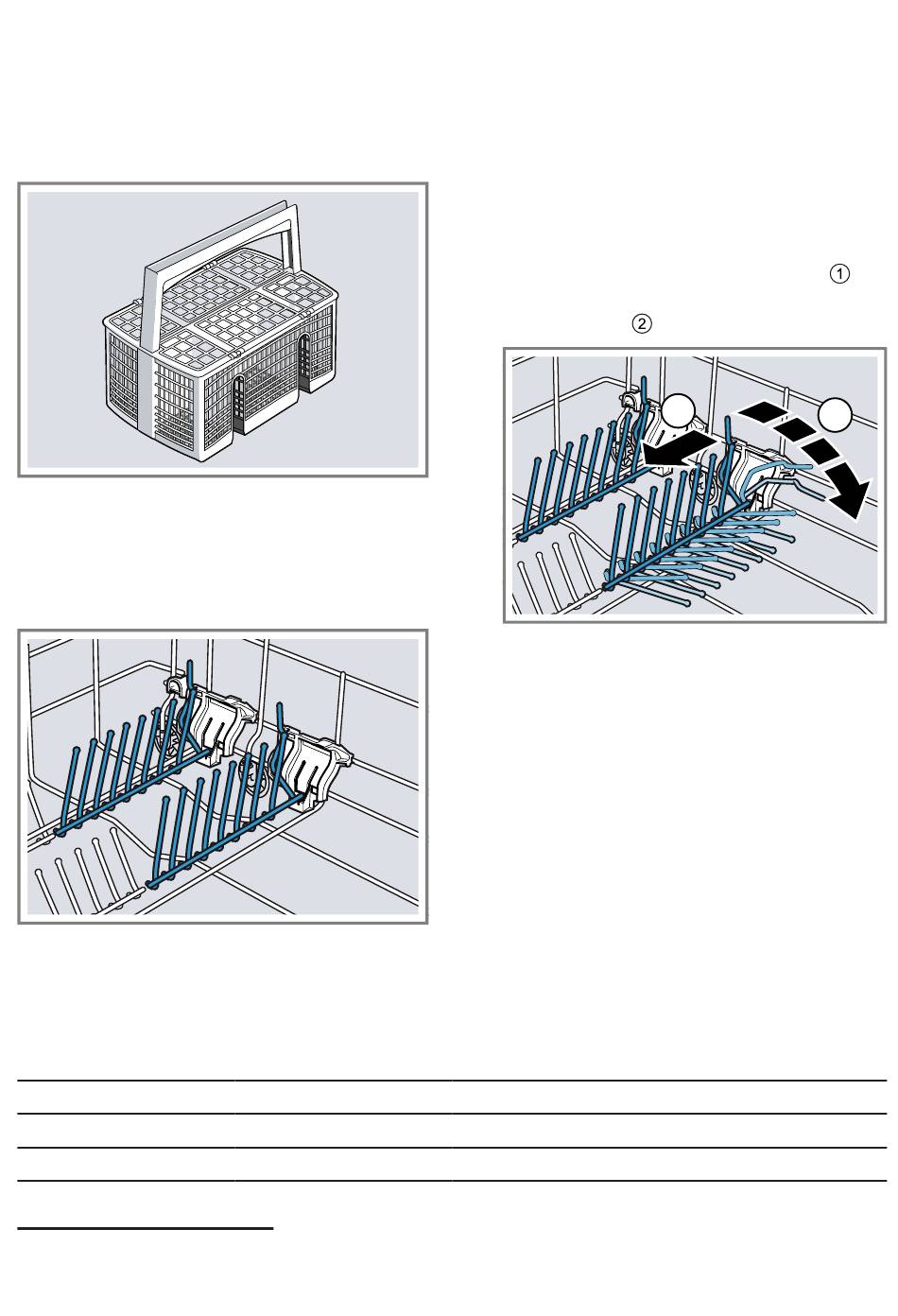 ①

②