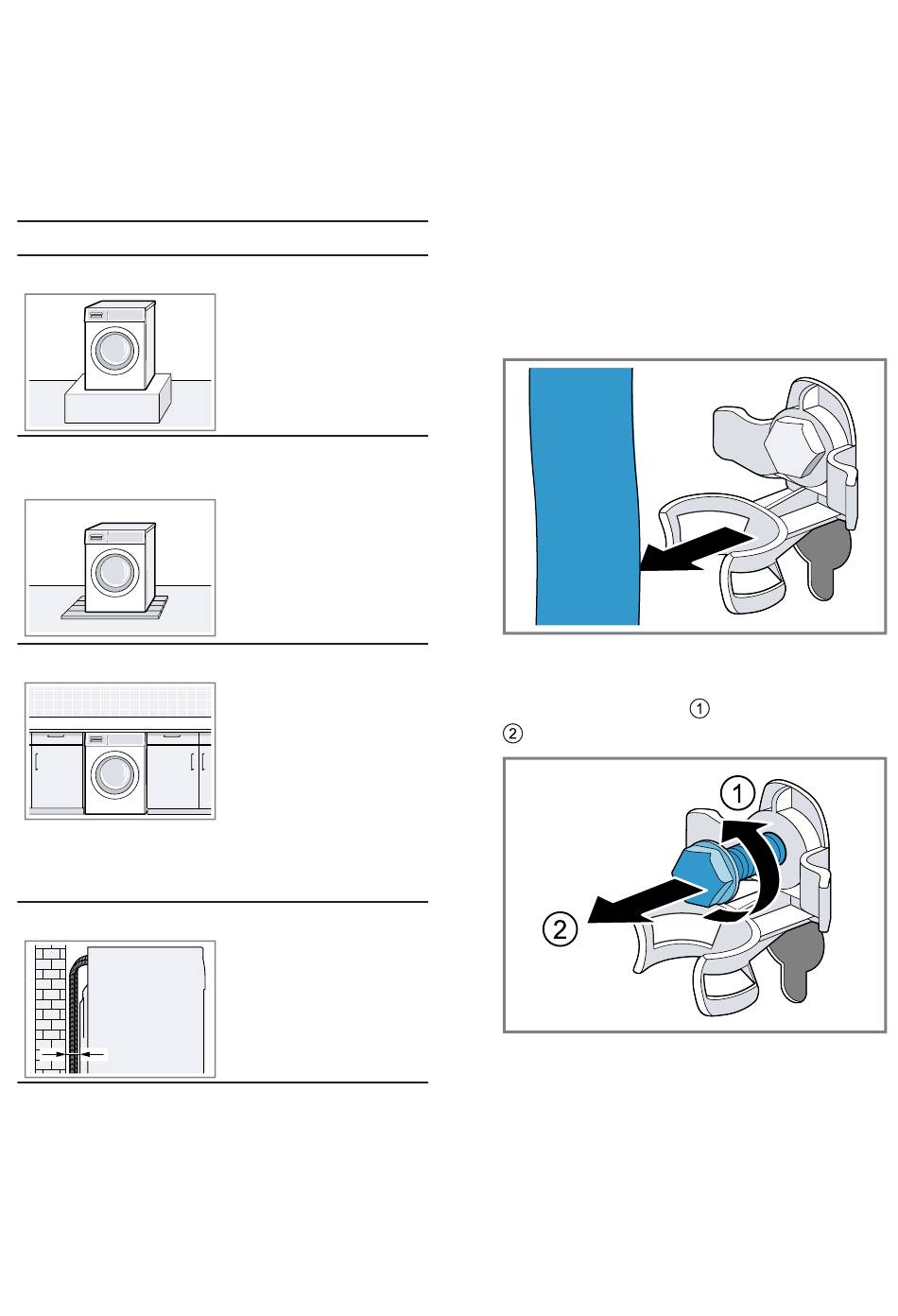 ①
②

1

2