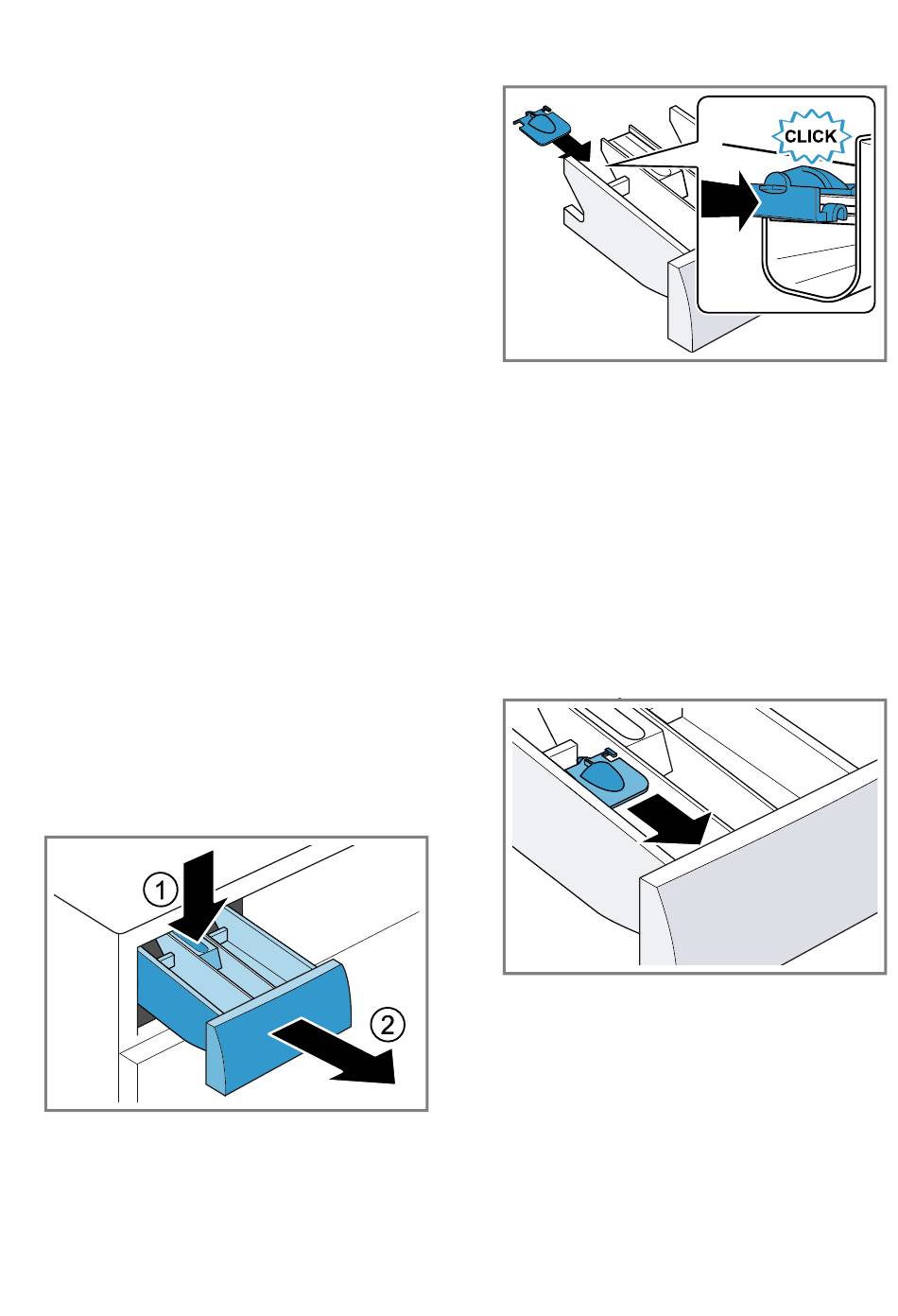 CLICK

1
2