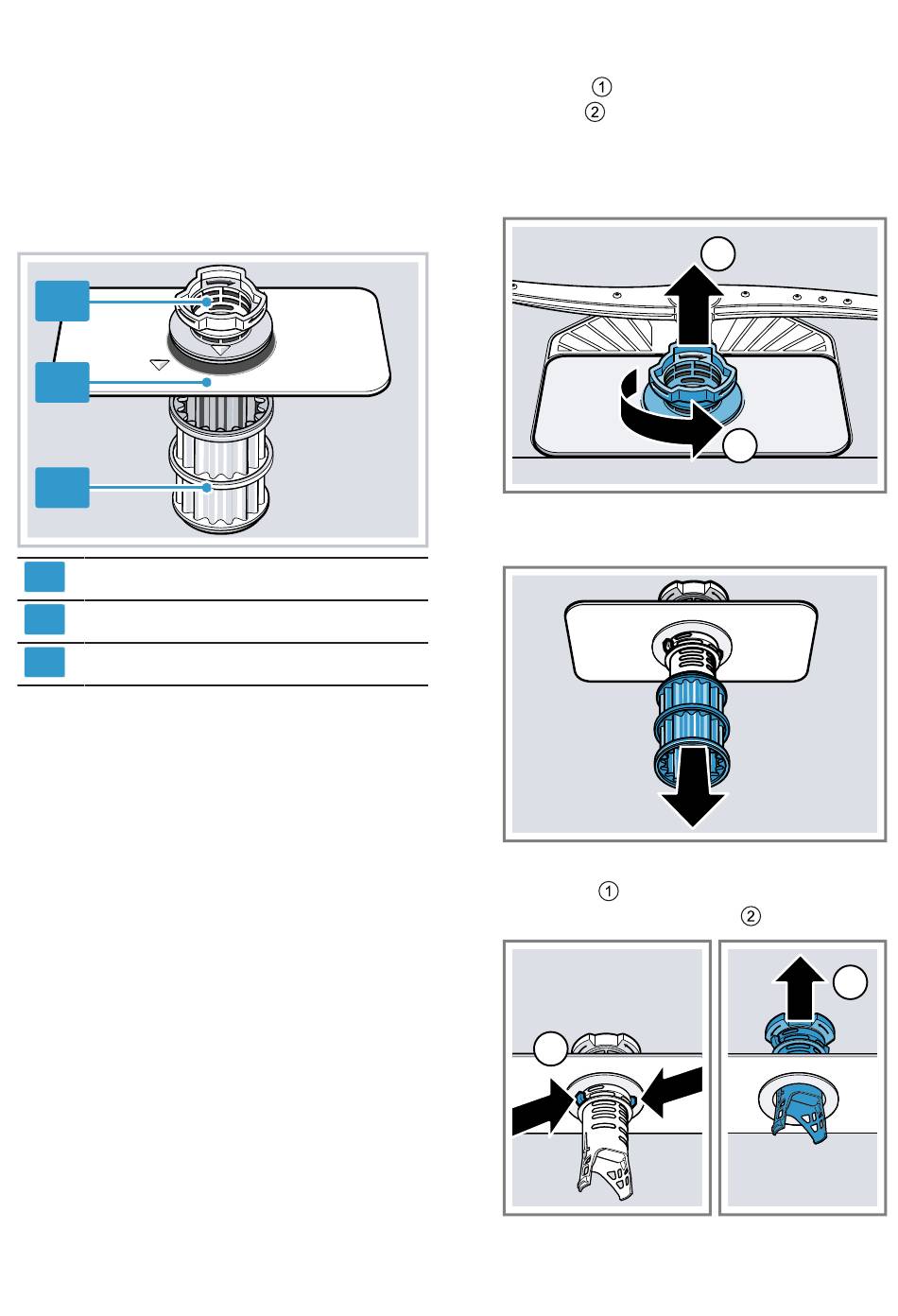 ①
②

①
②