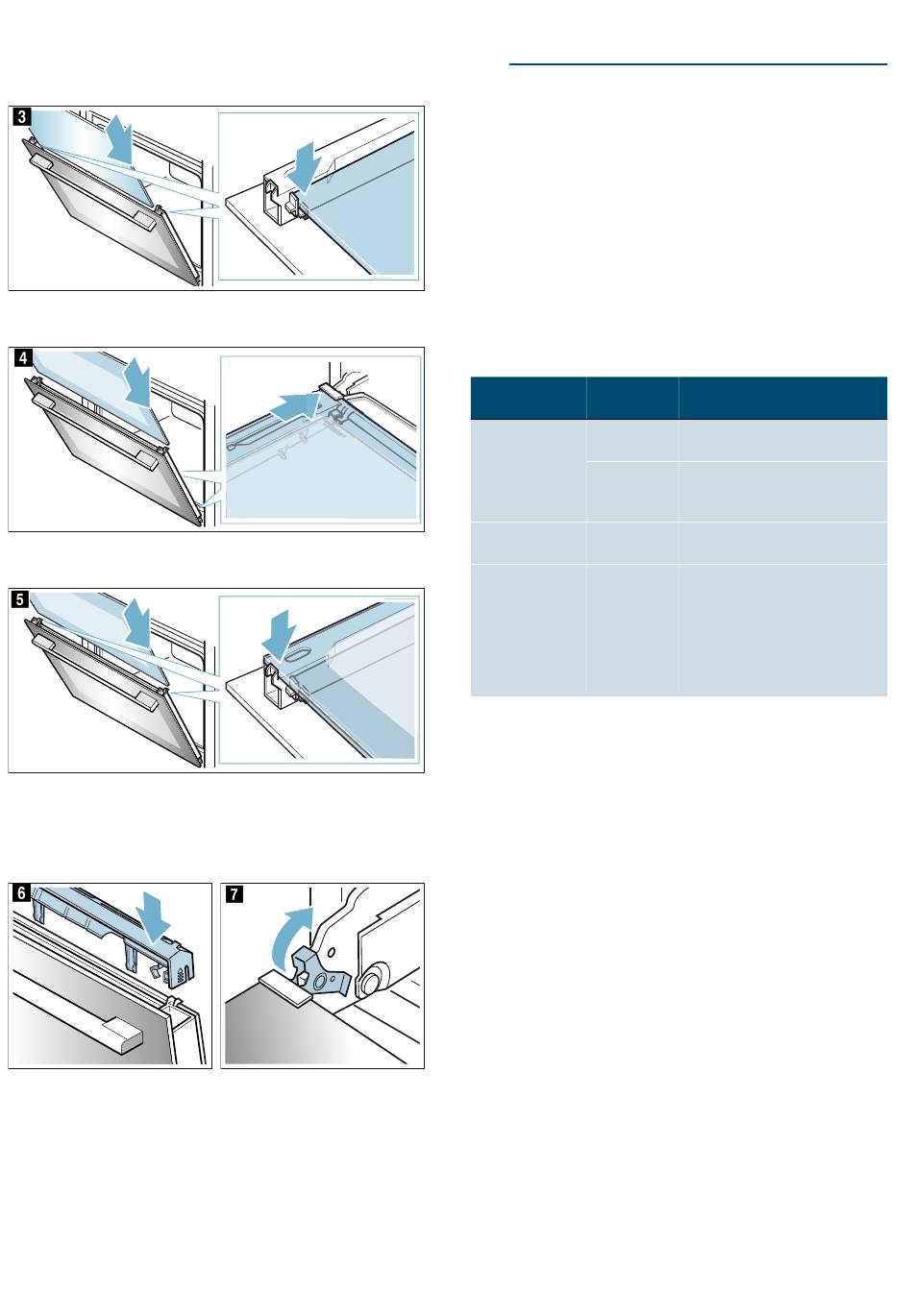 3

4

5

6

7