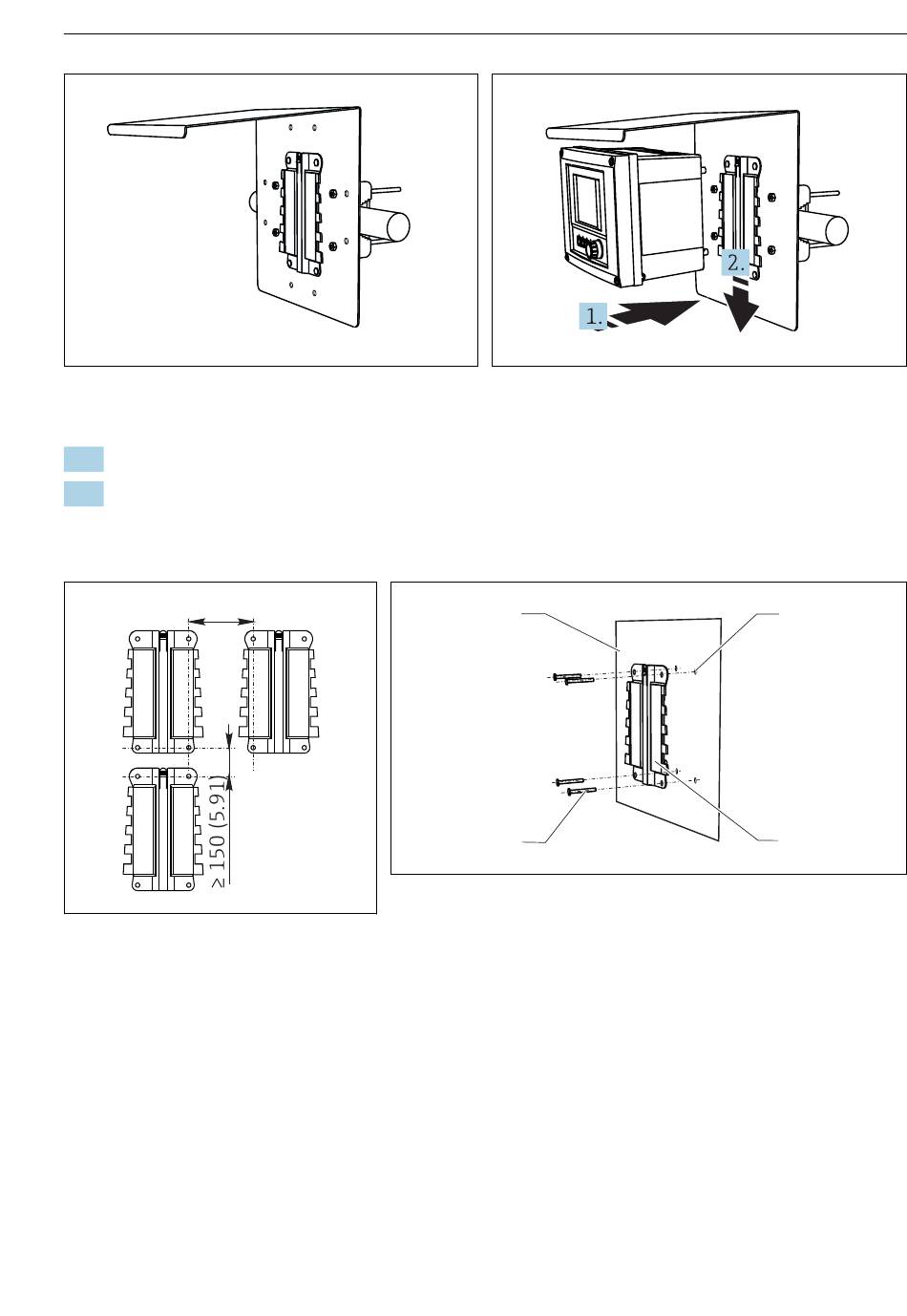 1.

2.

≥ 150 (5.91)