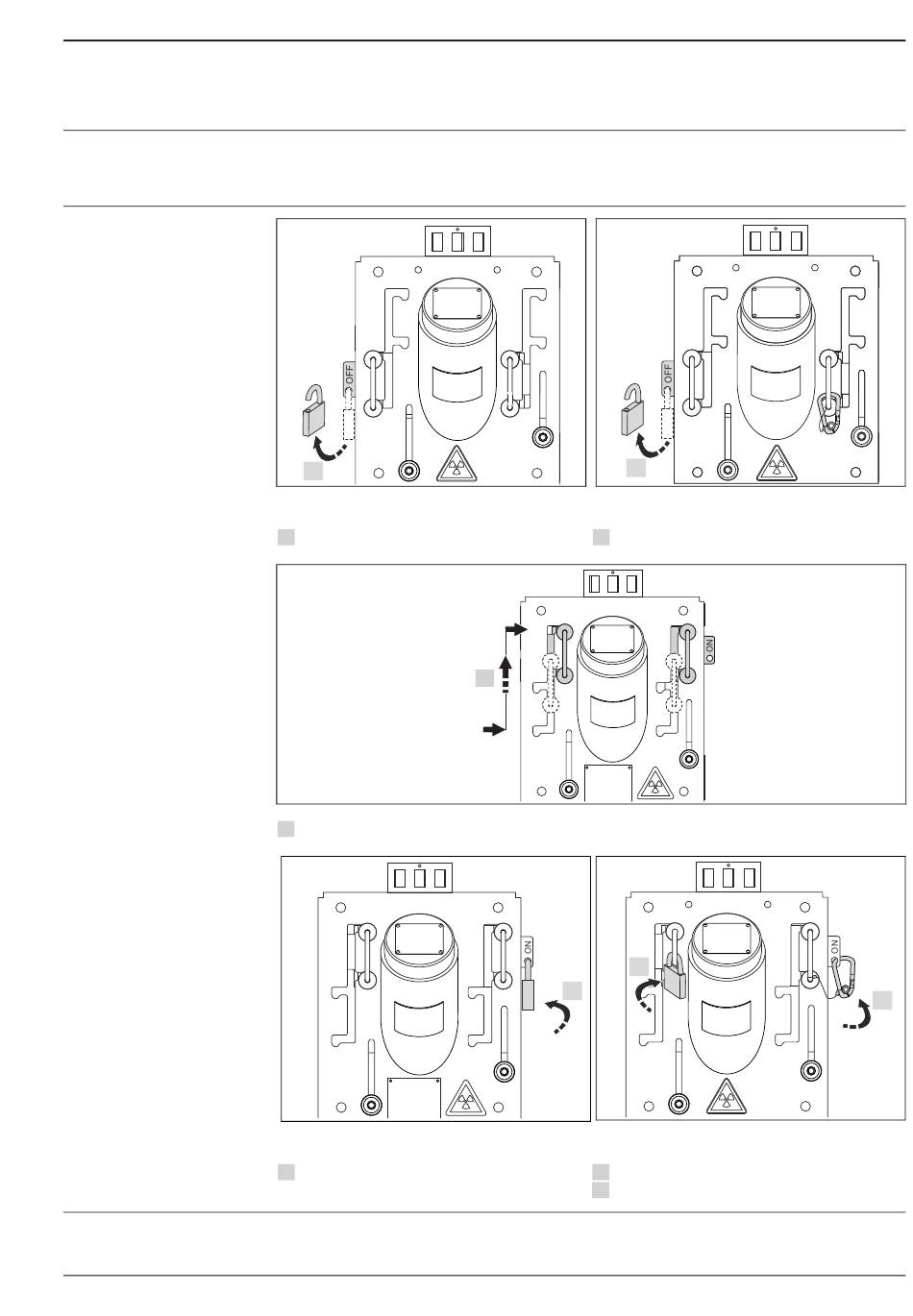 OFF

OFF

ON

ON

ON