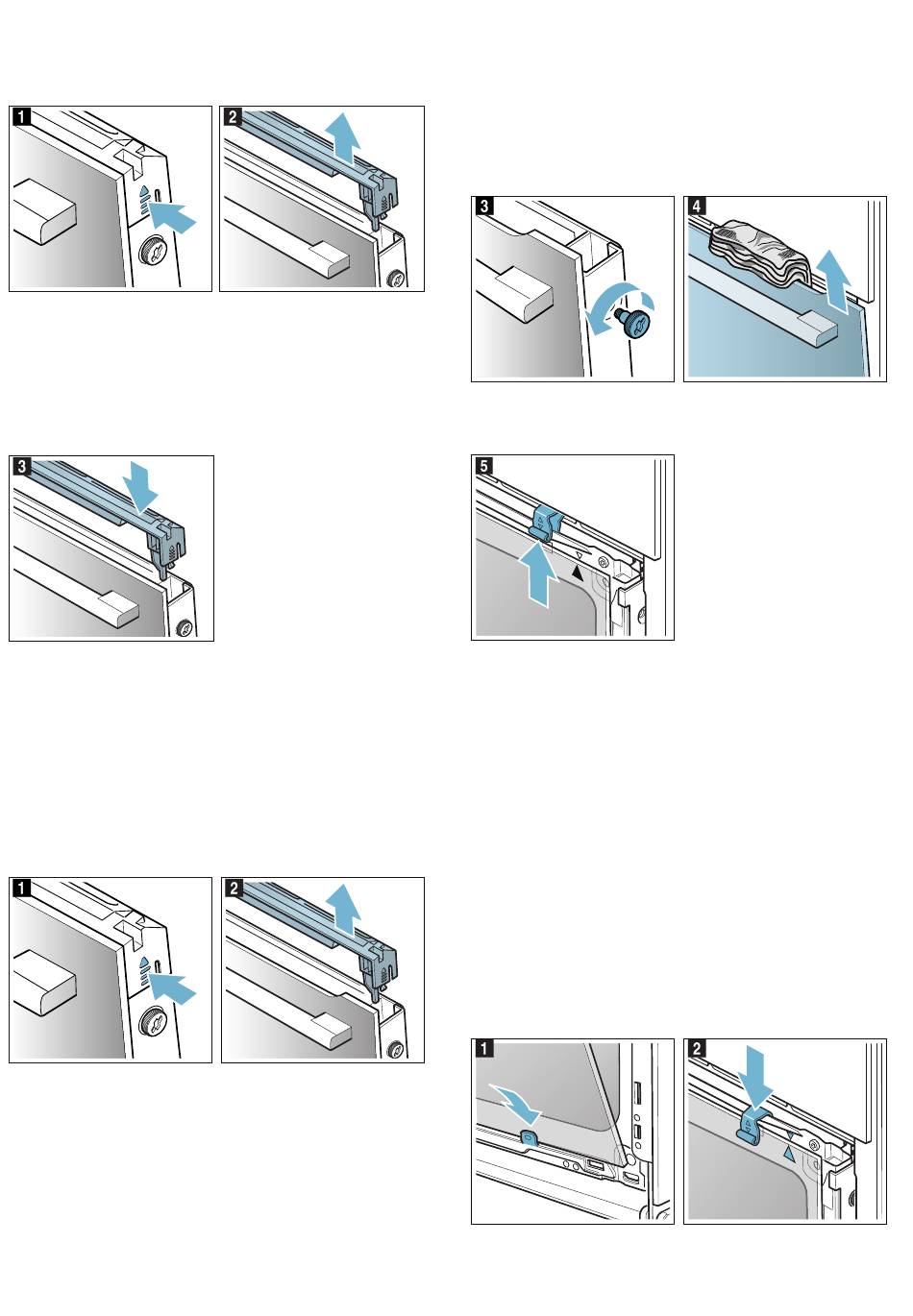 1

2

3

4

3

5

1

2

1

2