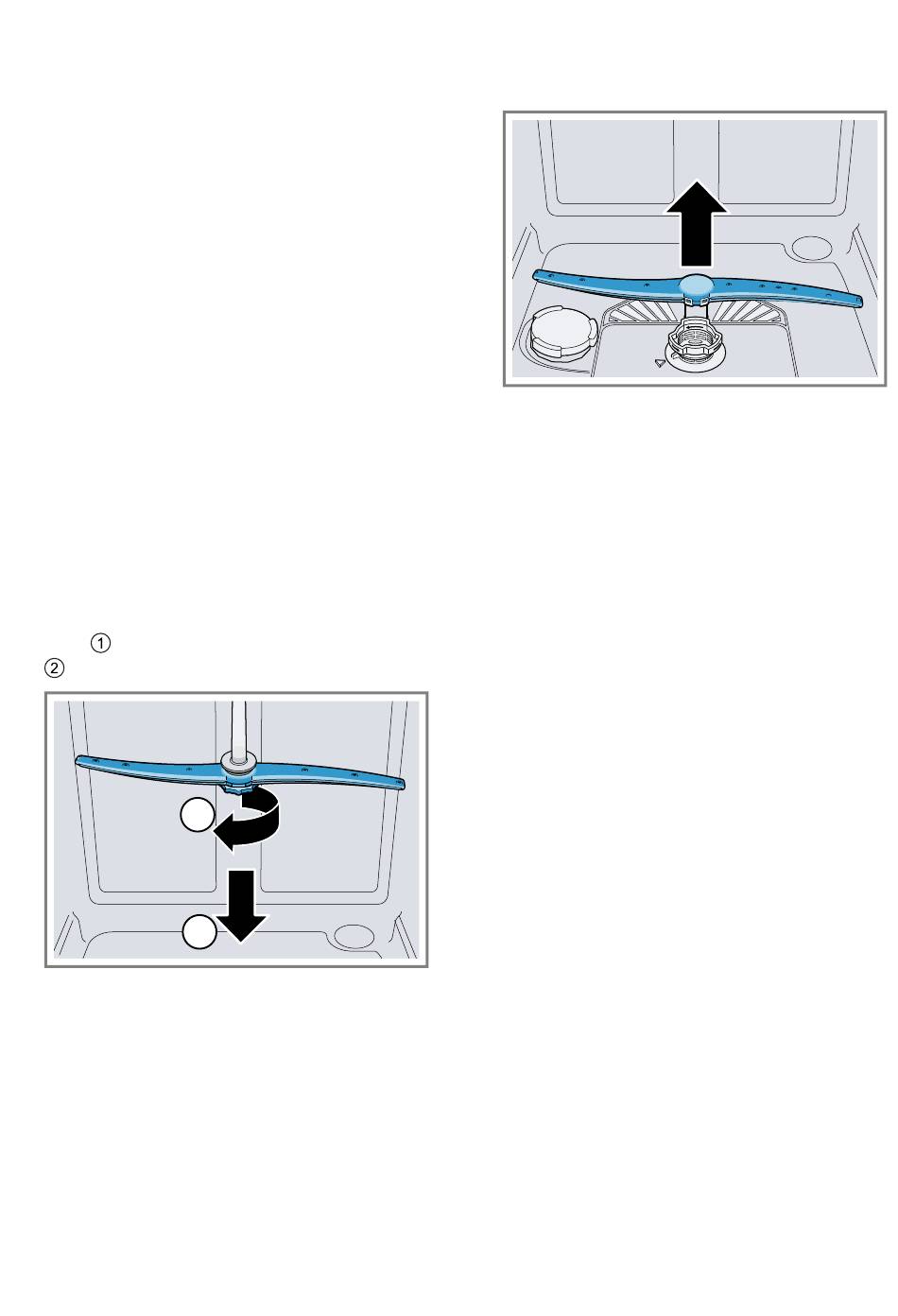 ①
②