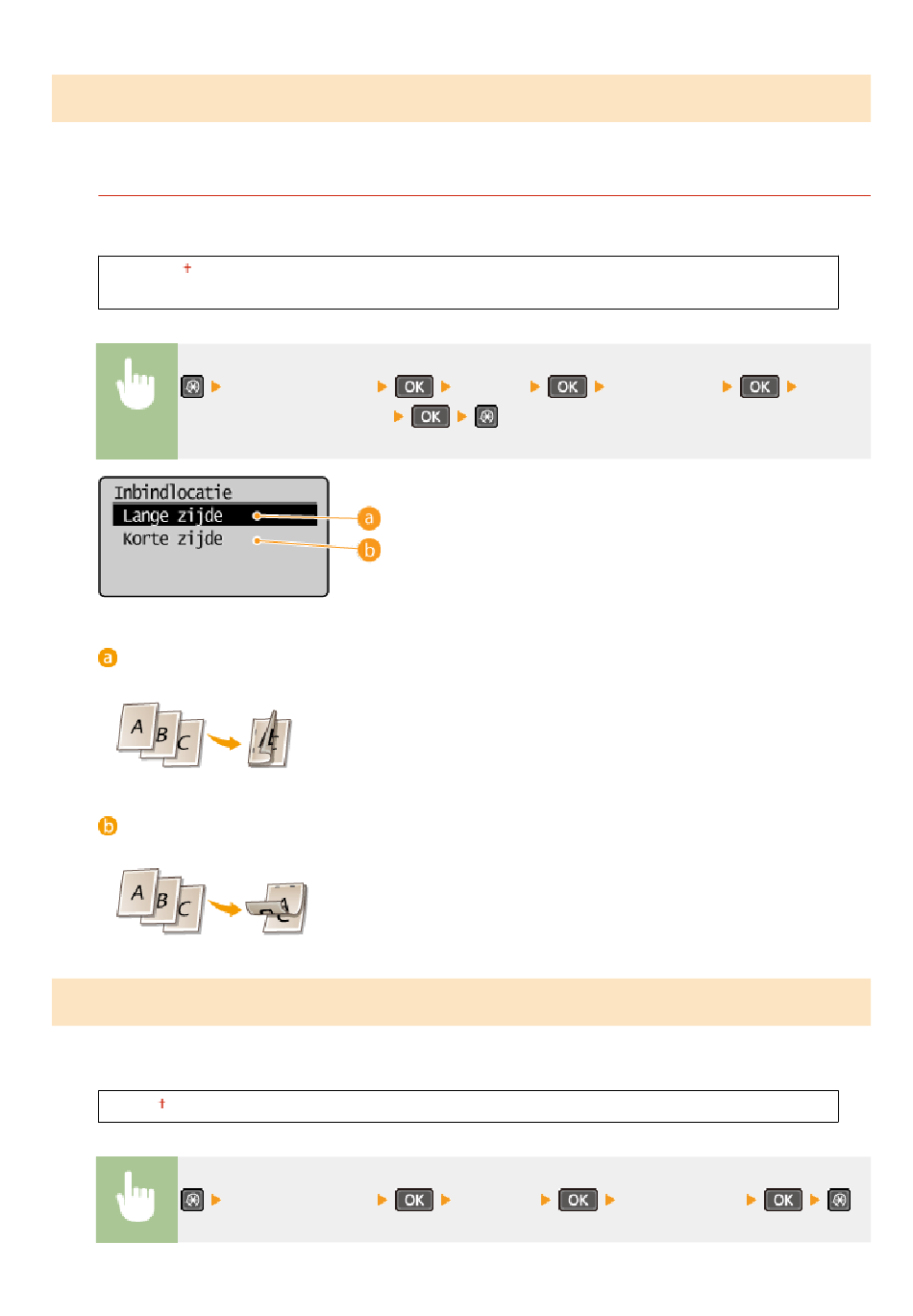 †

OK OK OK
OK

Inbindlocatie
Lange zijde
Korte zijde

a
b

a

A B C

b

A B C

†

OK OK OK