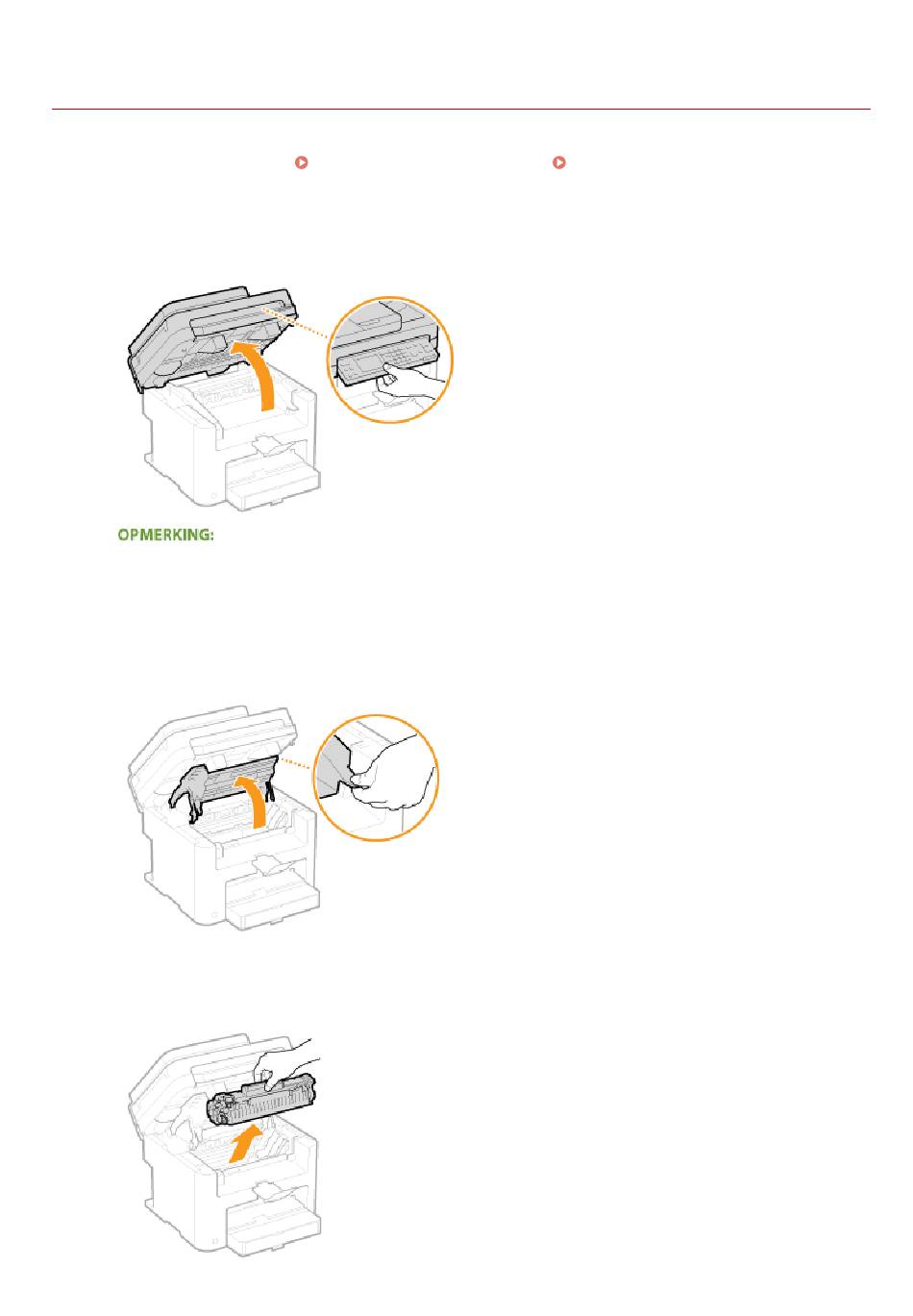 OPMERKING: