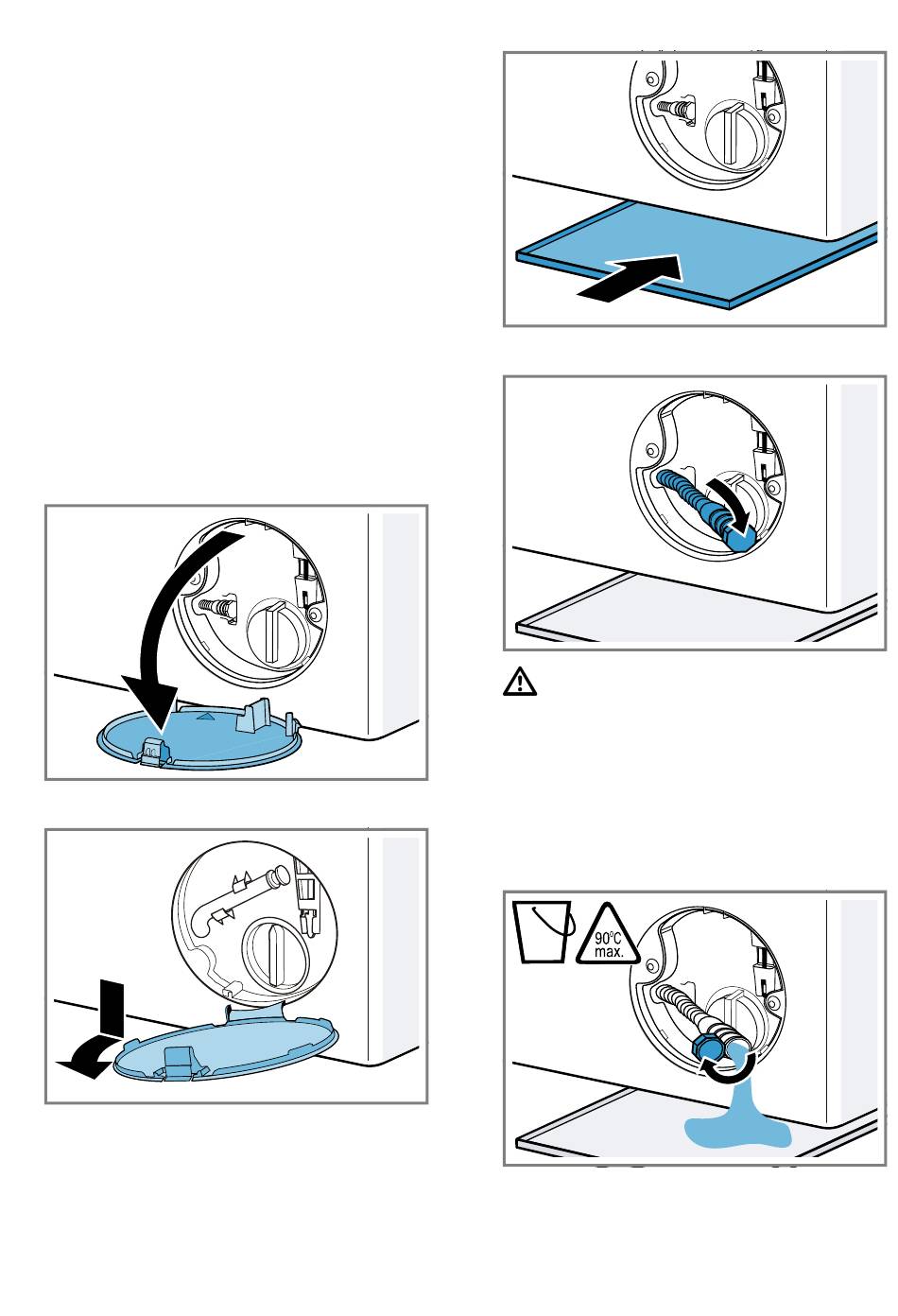 90°C max.