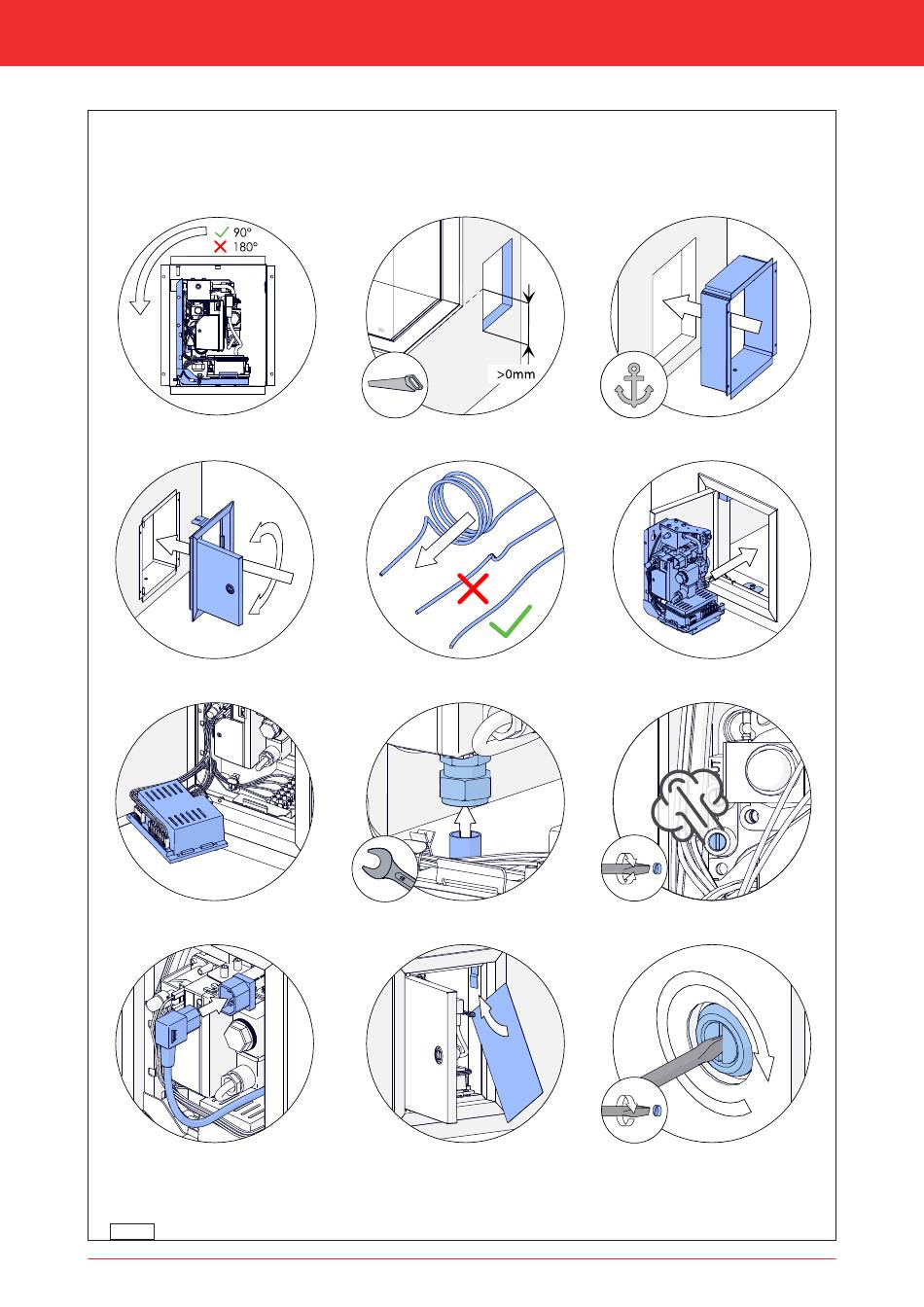 90°
180°

>0mm

5