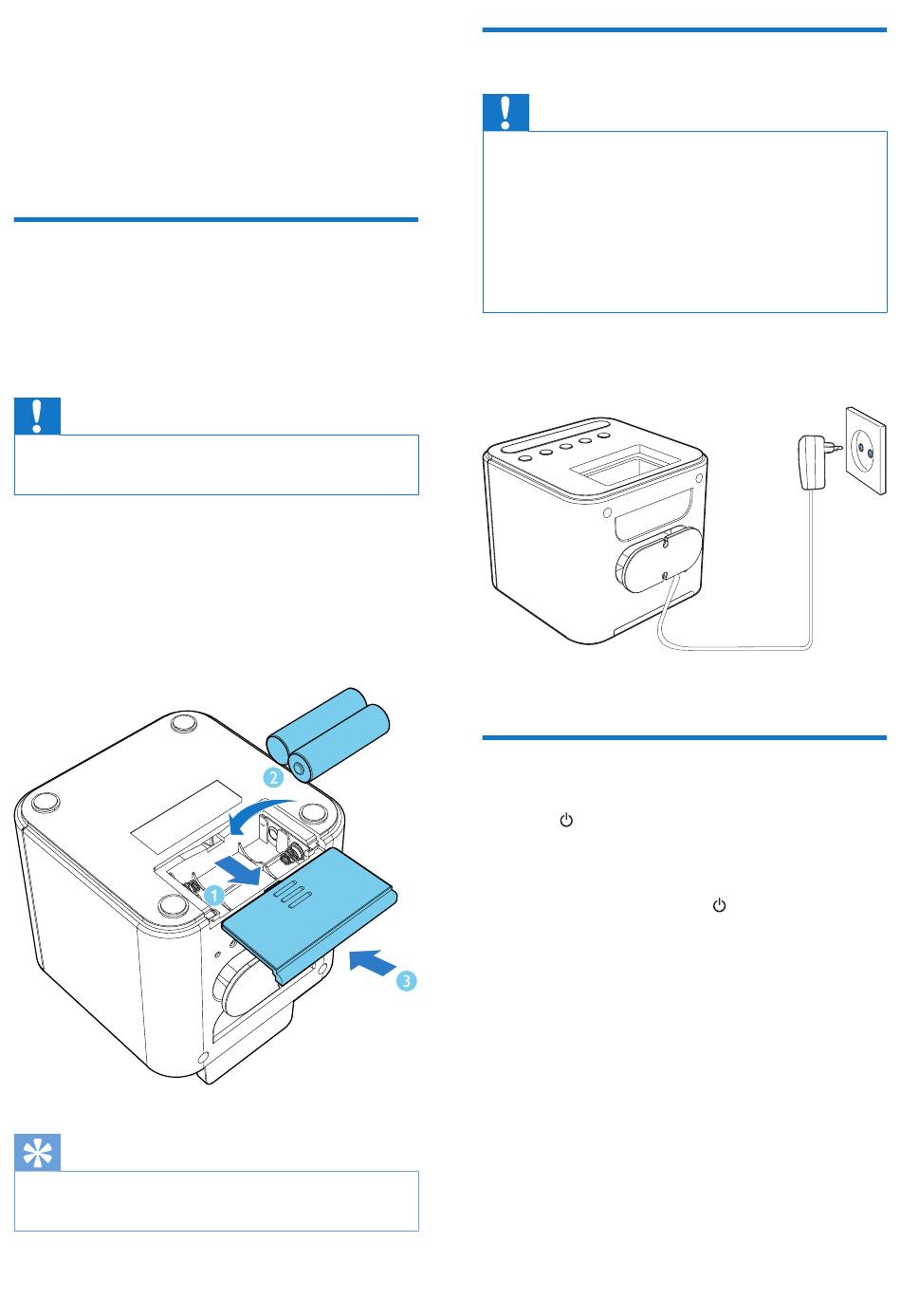 1

2

3