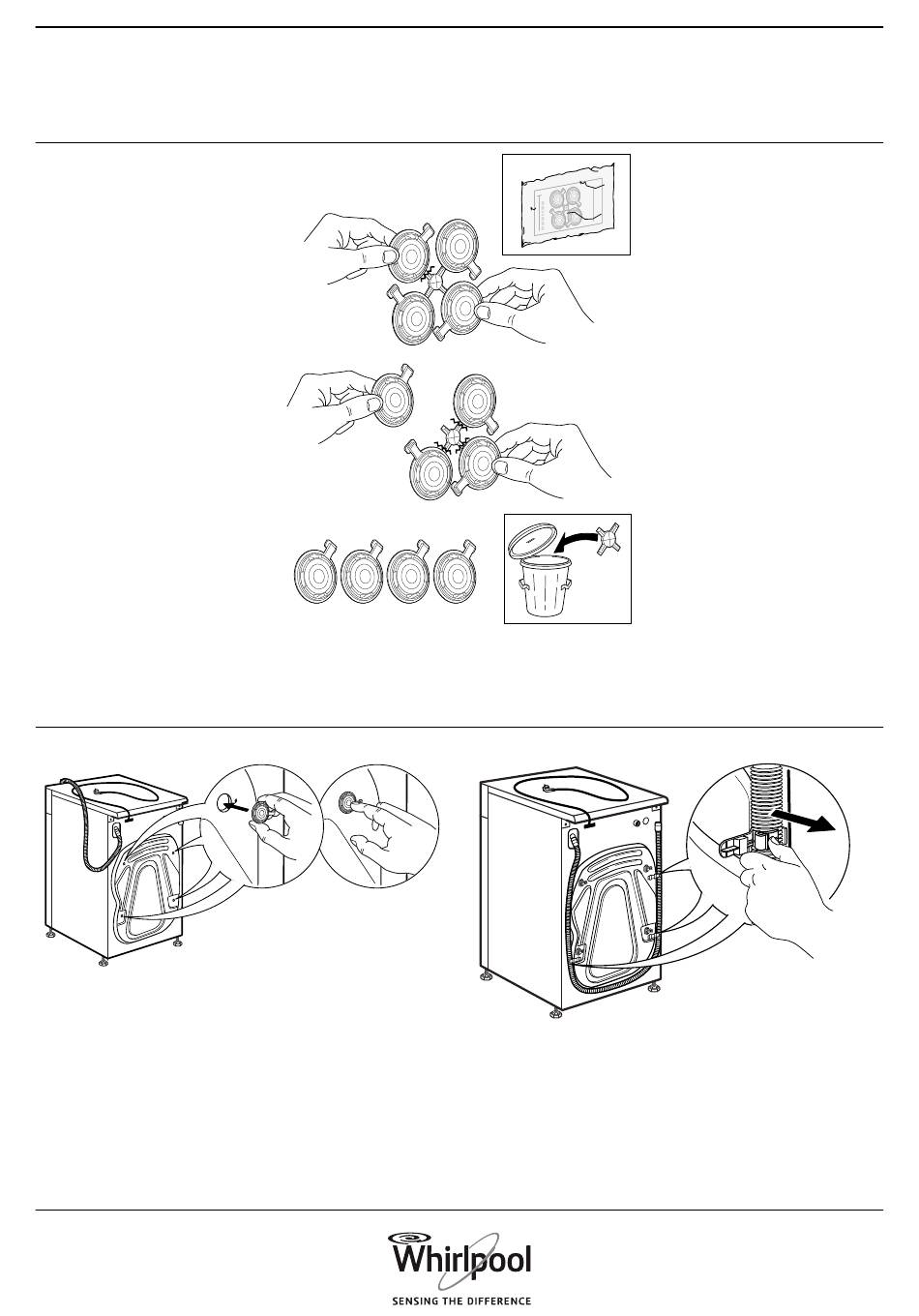 Whirlpool
SENSING THE DIFFERENCE