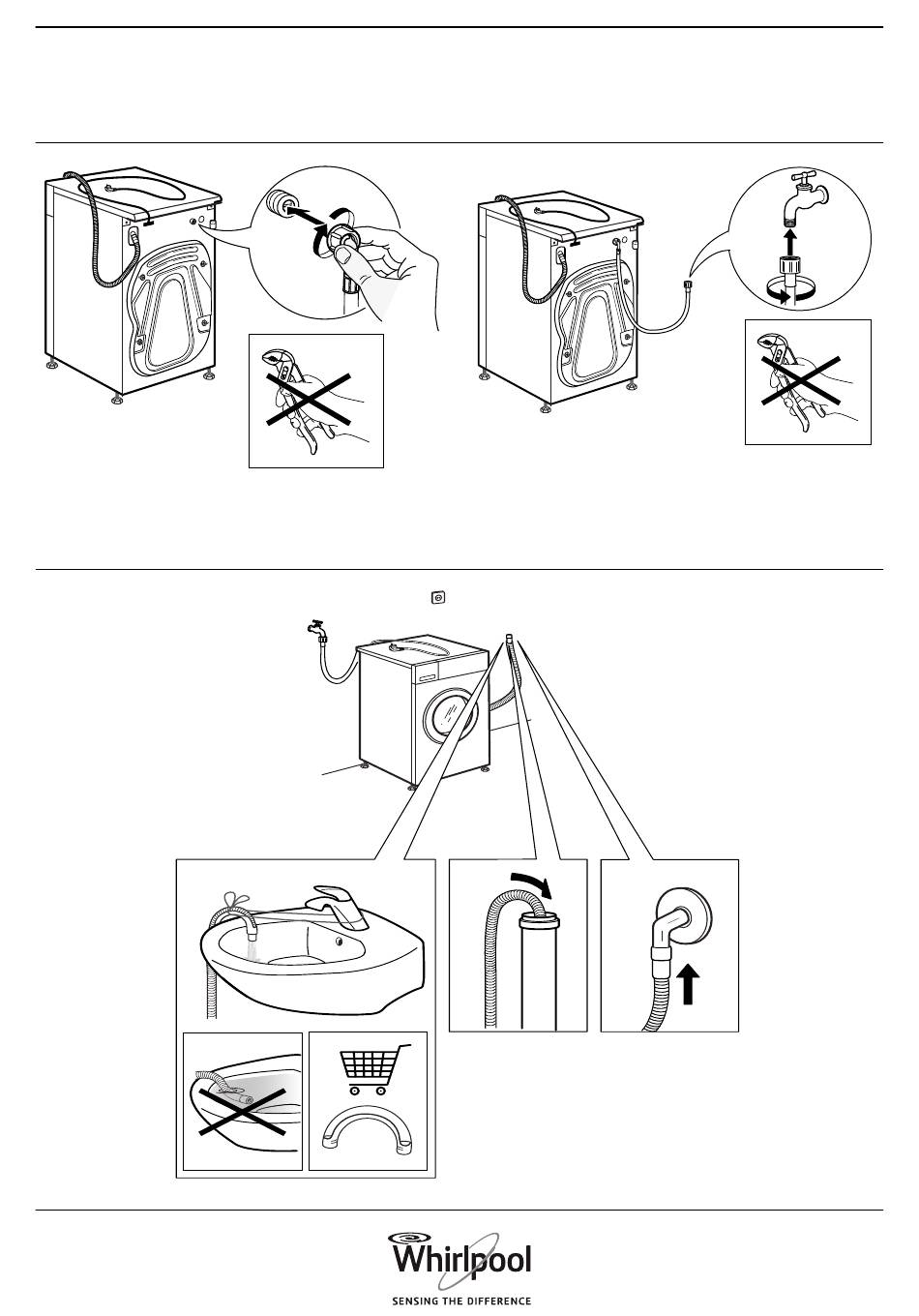 Whirlpool
SENSING THE DIFFERENCE