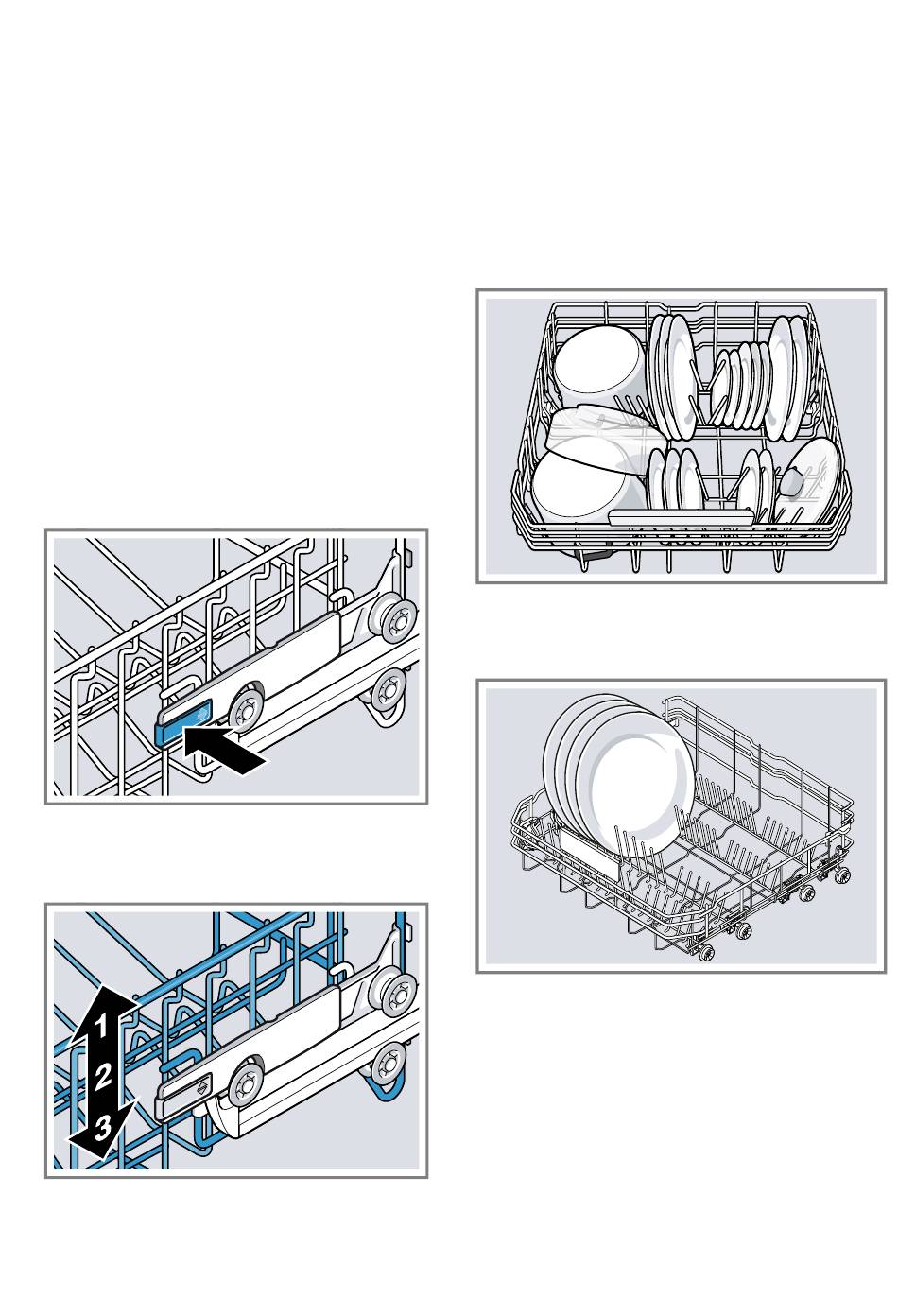 1
2
3