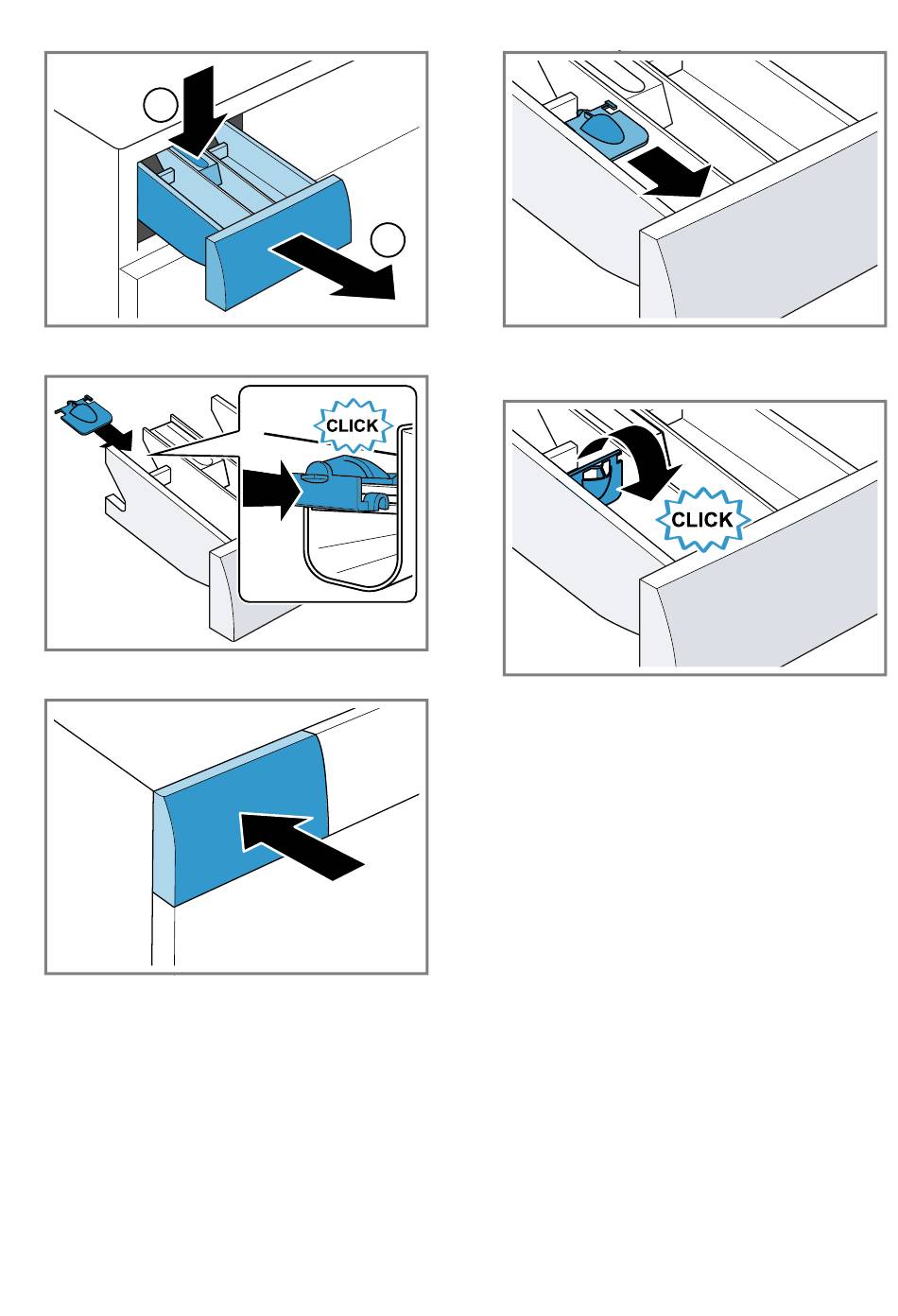 CLICK

CLICK