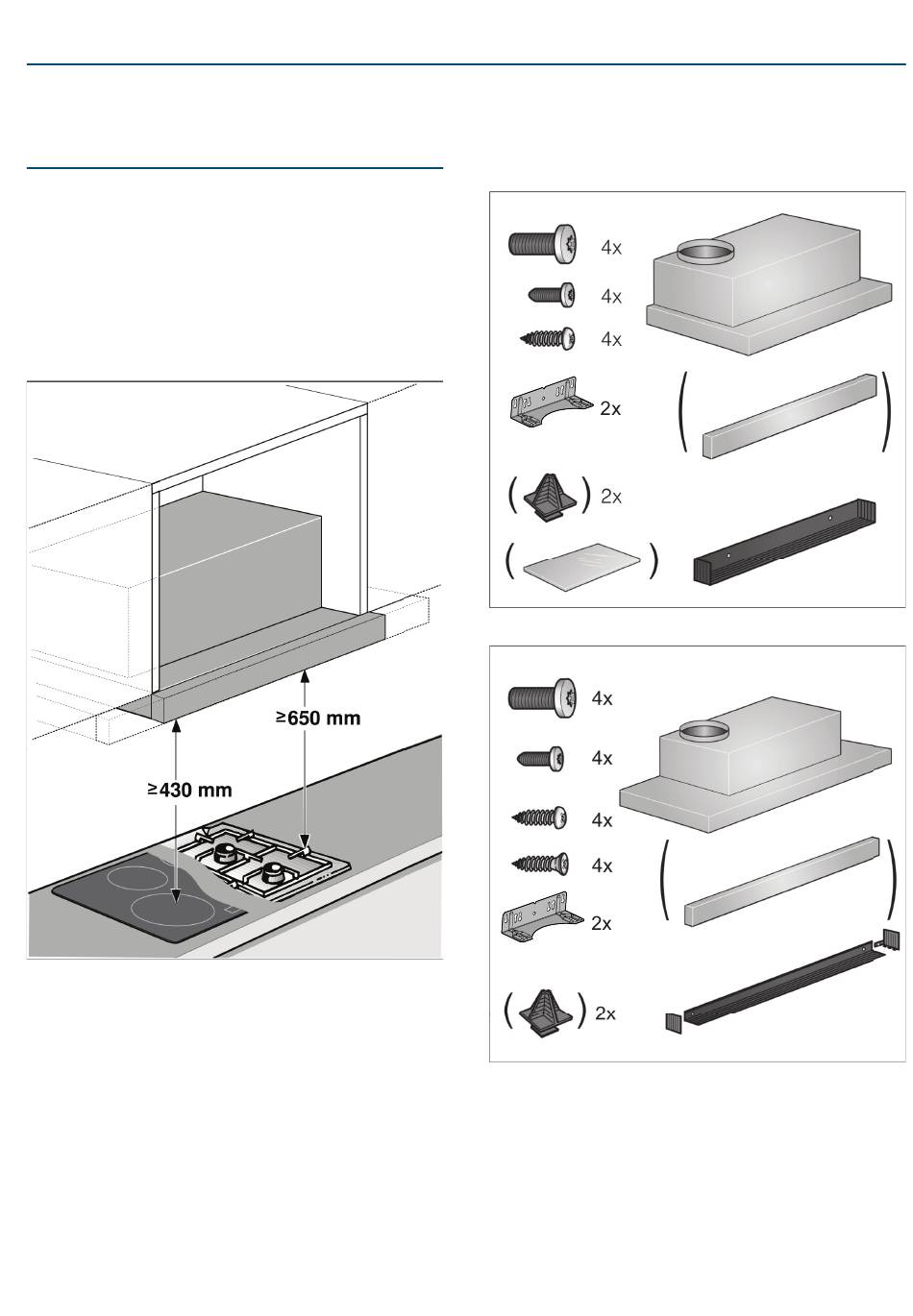 ≥650 mm

≥430 mm

4x
4x
4x
2x
2x

4x
4x
4x
4x
2x
2x