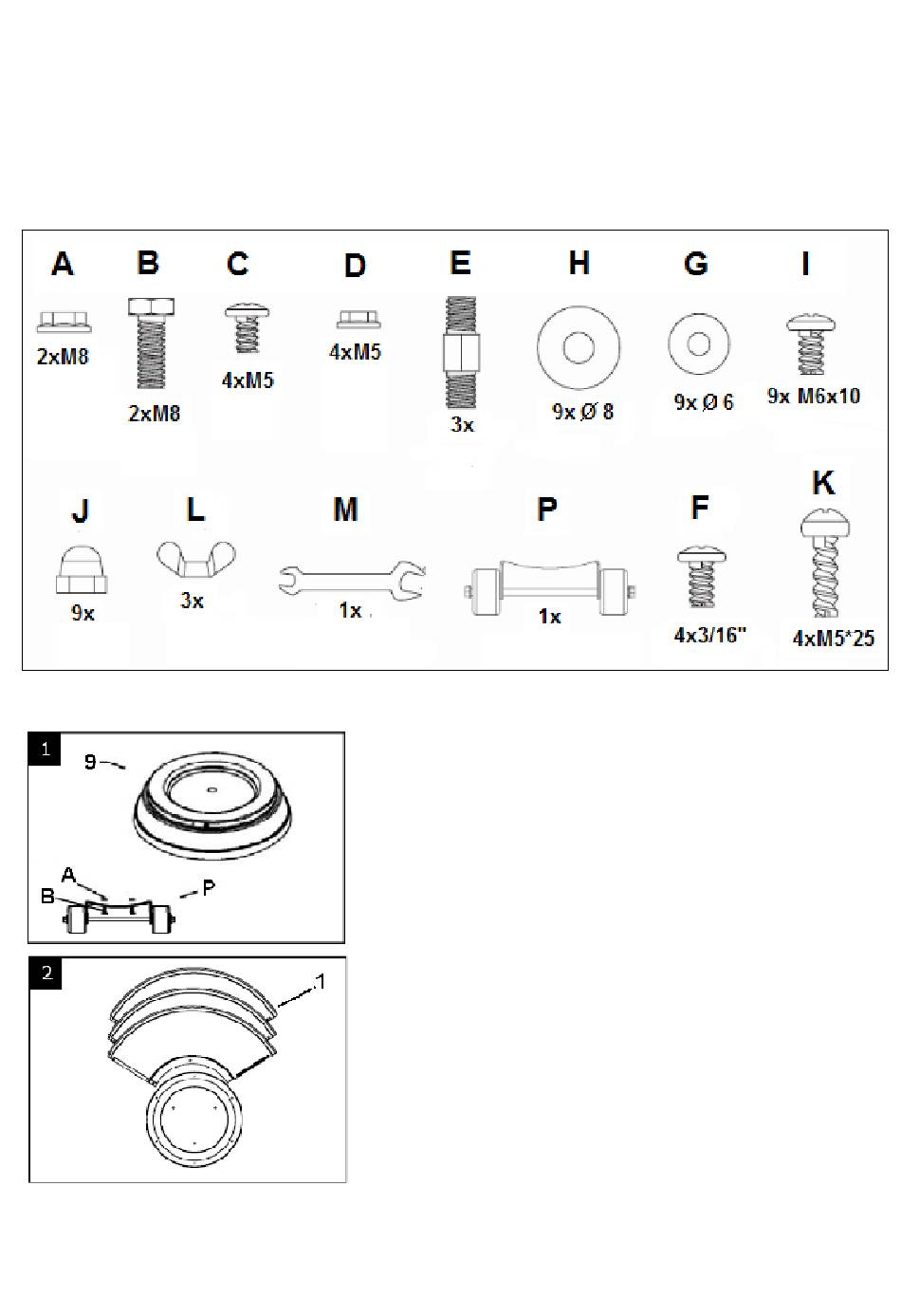 A
2xM8

B
2xM8

C
4xM5

D
4xM5

E
3x

H
9x Ø 8

G
9x Ø 6

I
9x M6x10

J
9x

L
3x

M
1x

P
1x

F
4x3/16"

K
4xM5*25

1
9
A
B
P

2
1