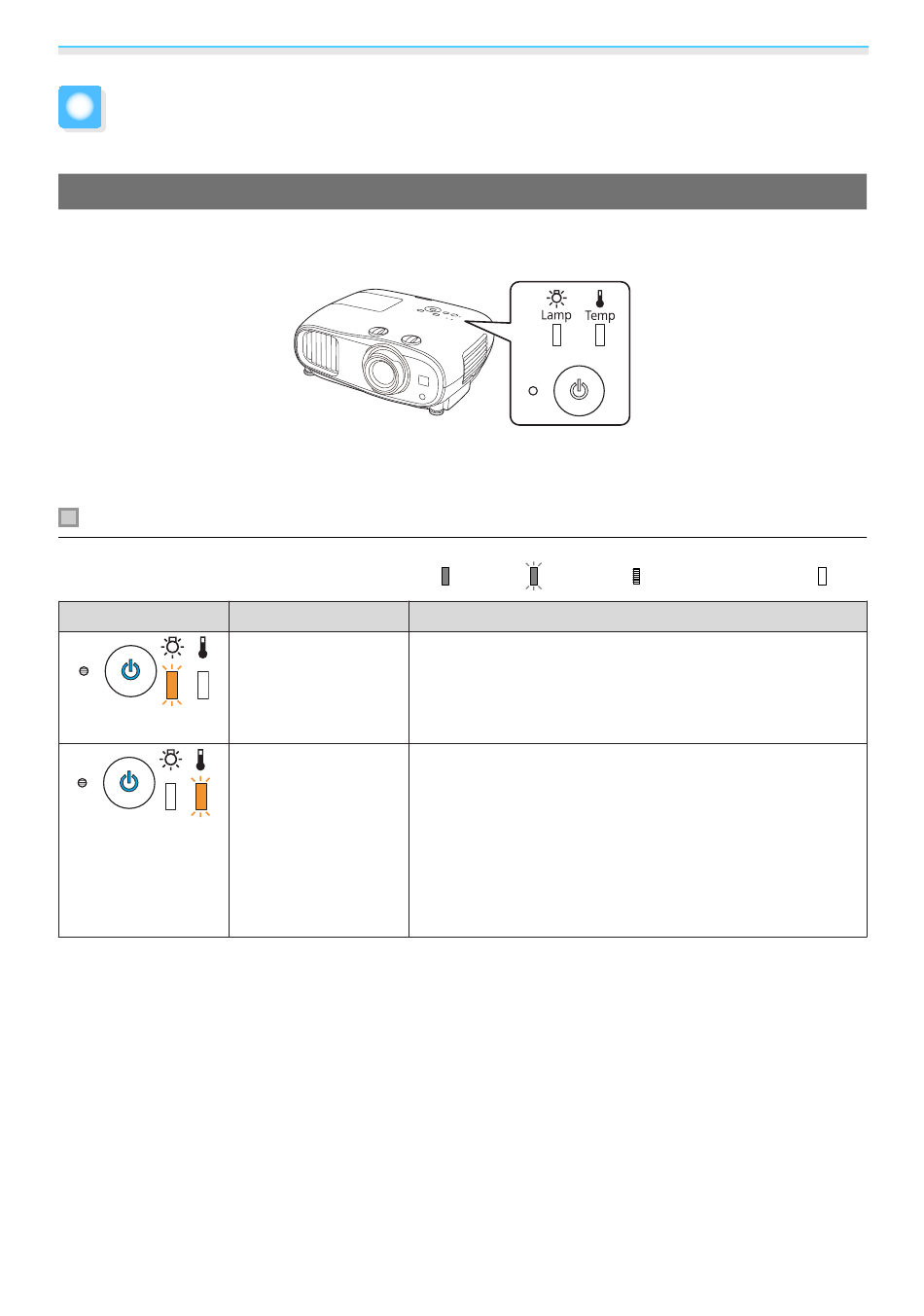 Lamp
Temp