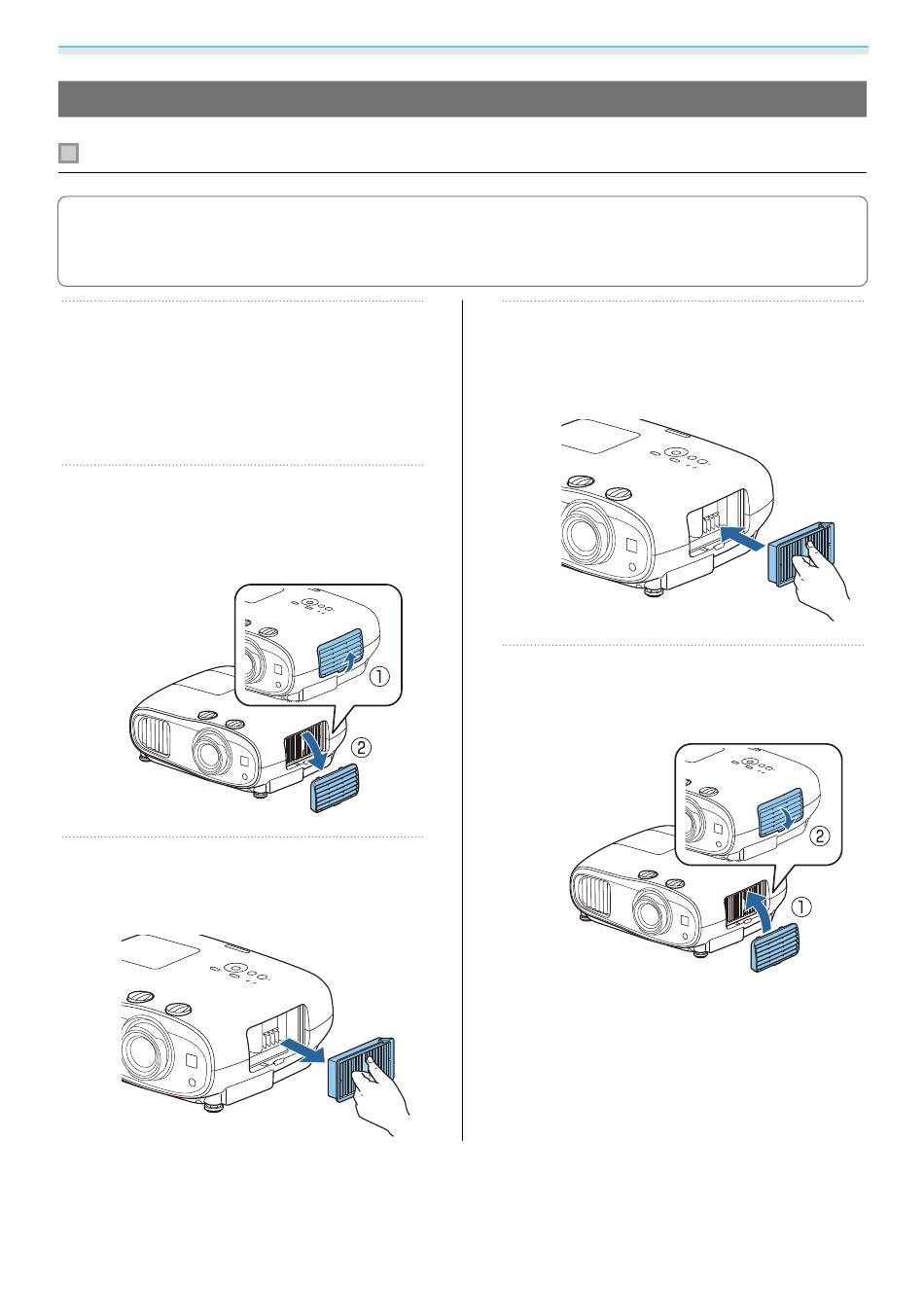 ①
②
②
①