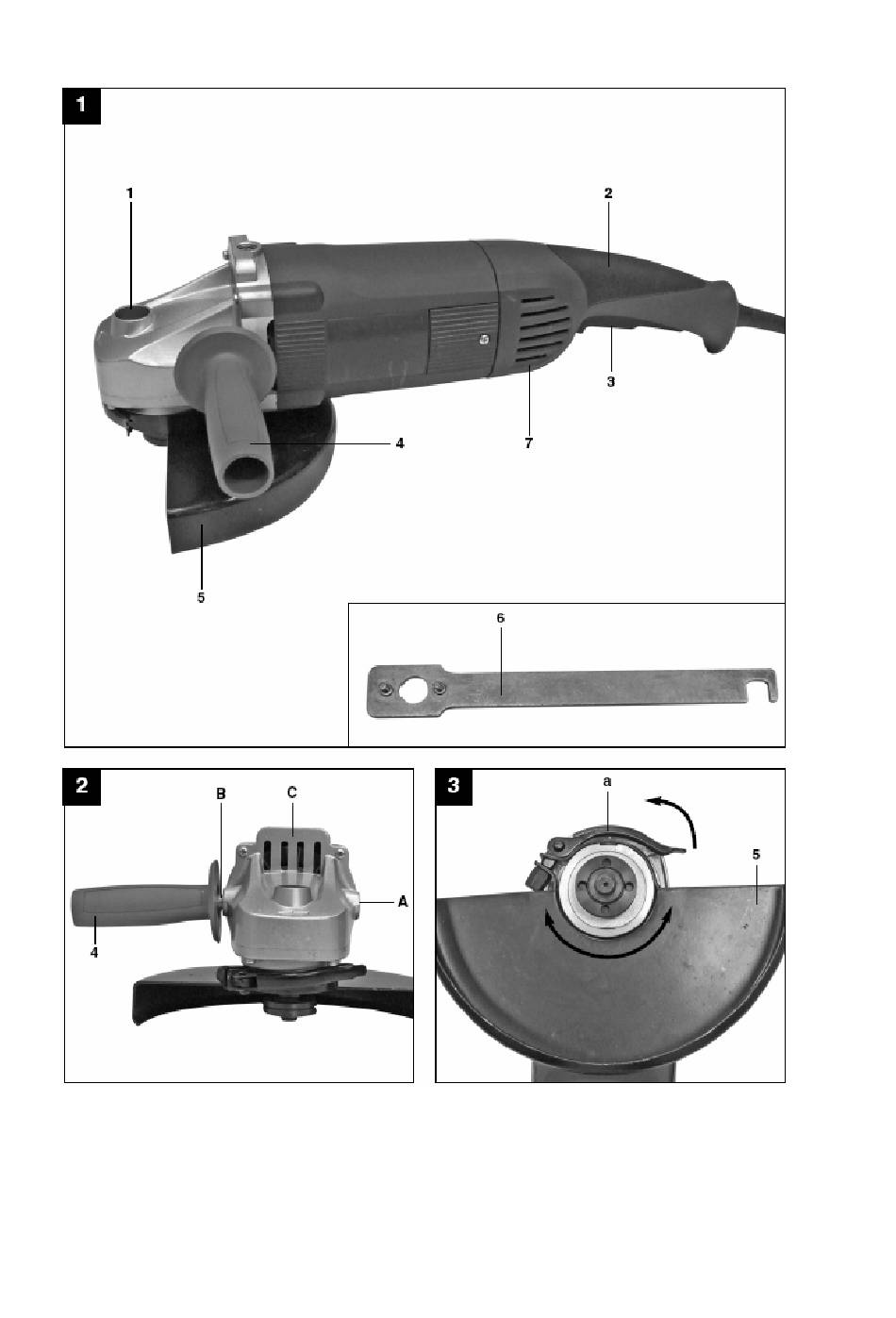 1

1
2
3
4
7
5
6

2

B
C
A
4

3

a
5