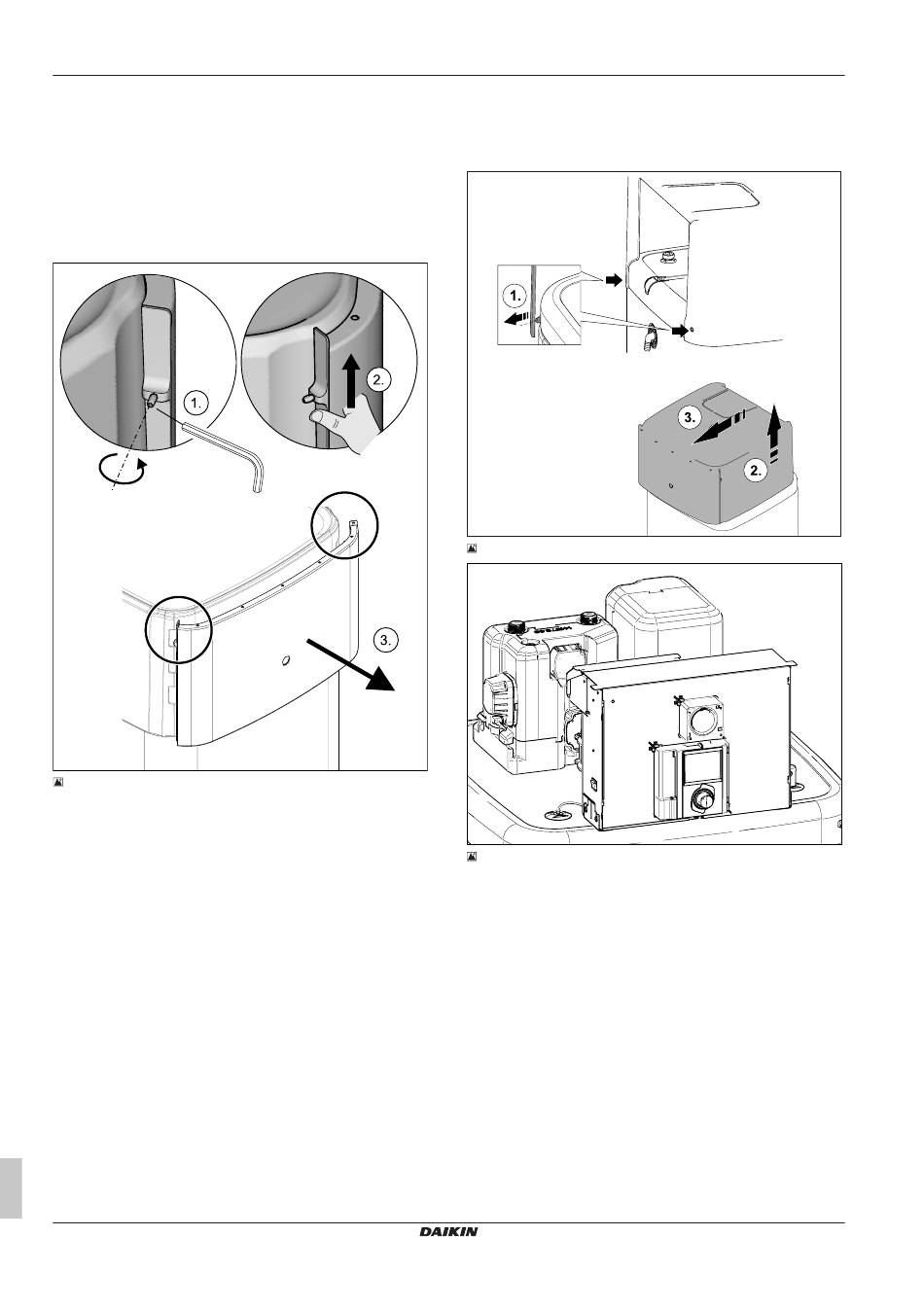 1.

2.

3.

1.

3.

2.

DAIKIN