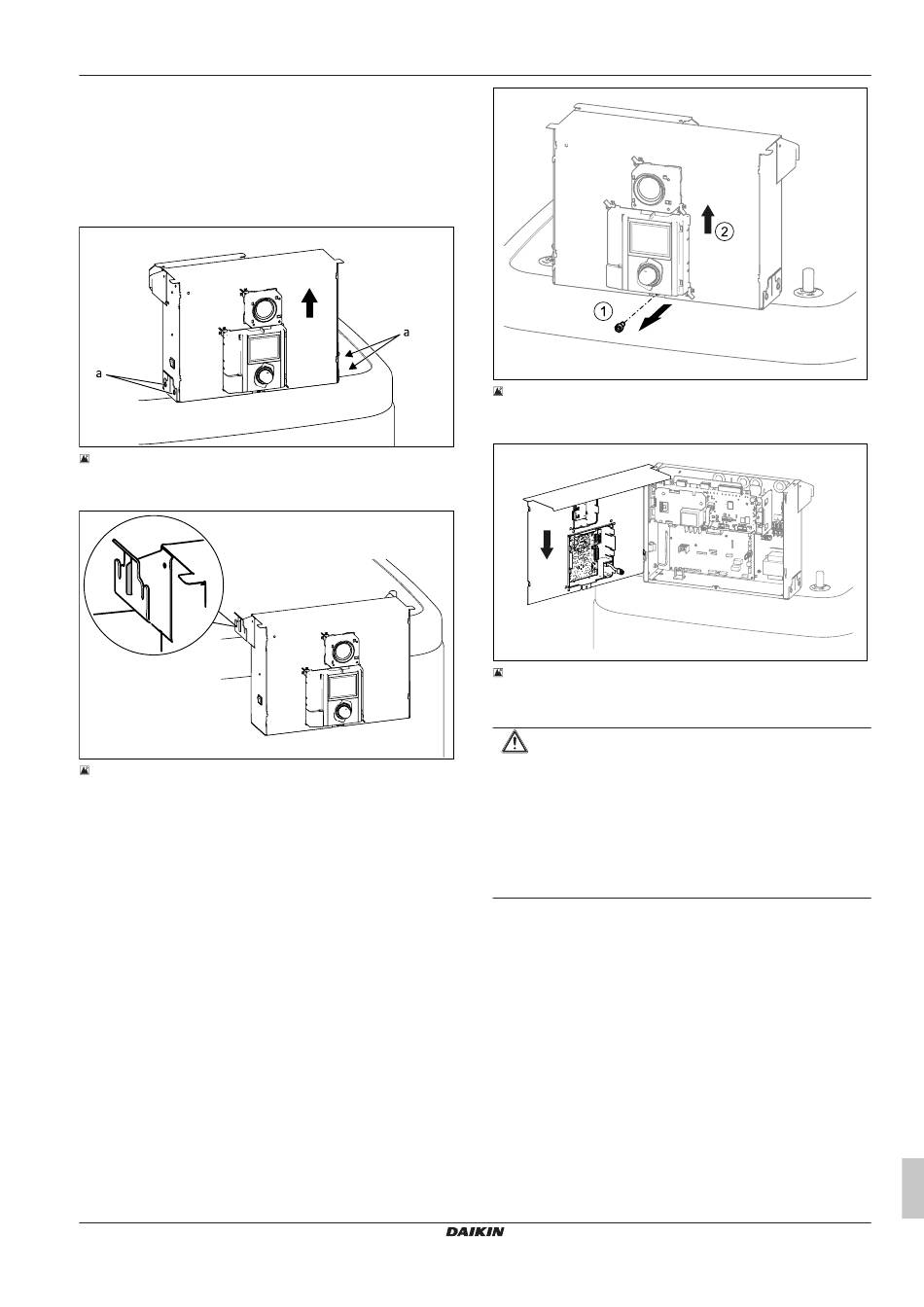 a

a

①

②

DAIKIN