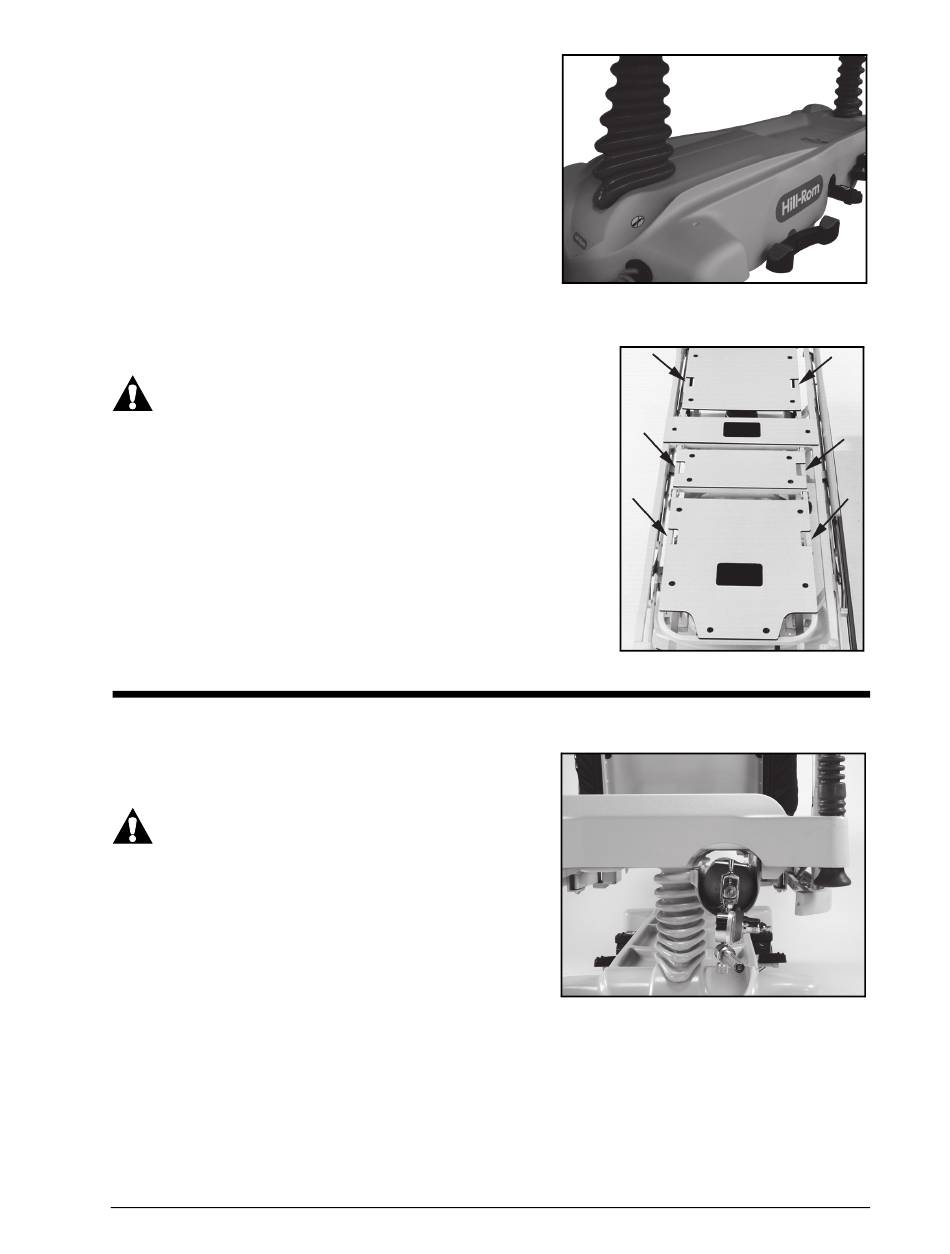 Hill-Rom