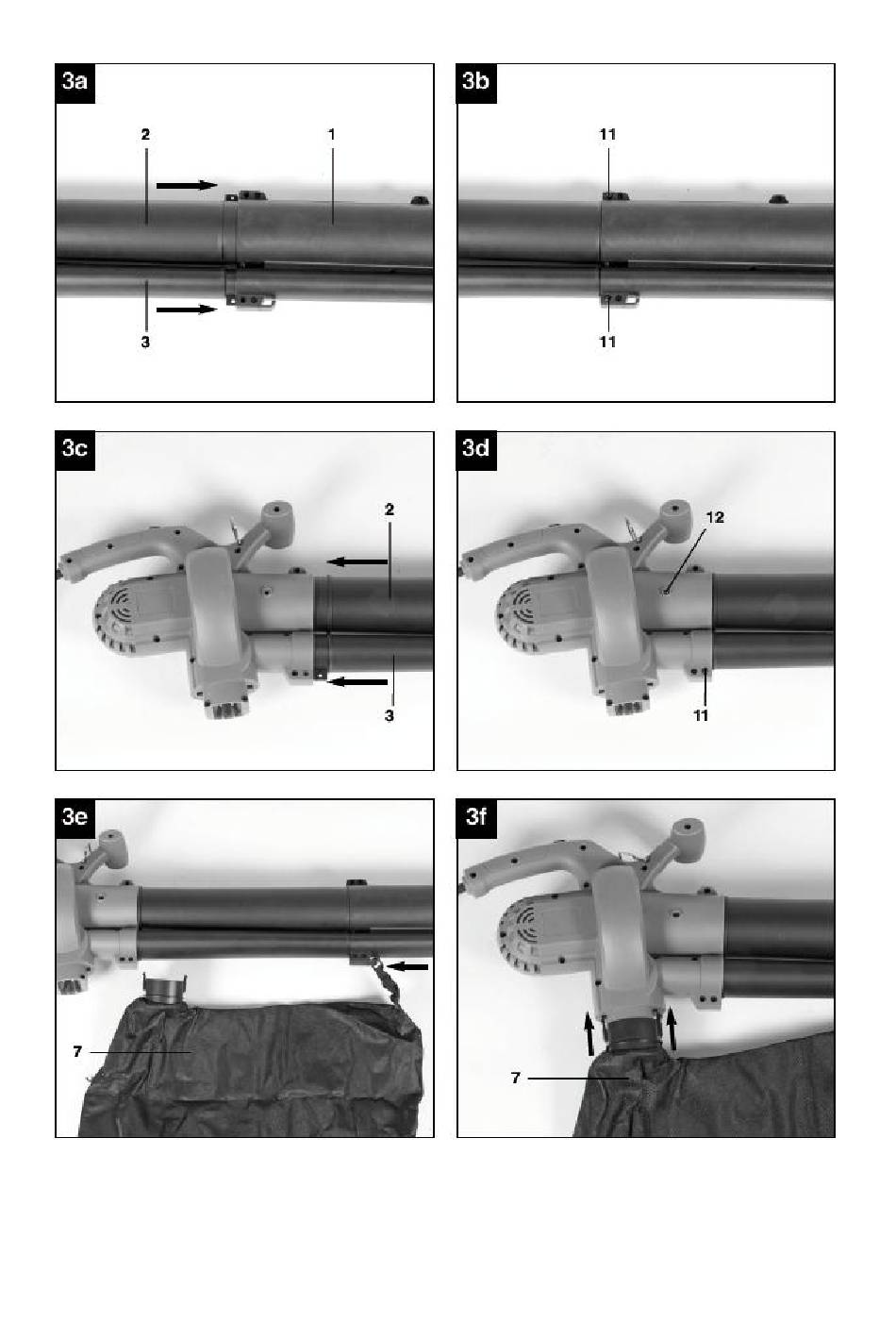 3a
2
1
3

3b
11
11

3c
2
3

3d
12
11

3e
7

3f
7