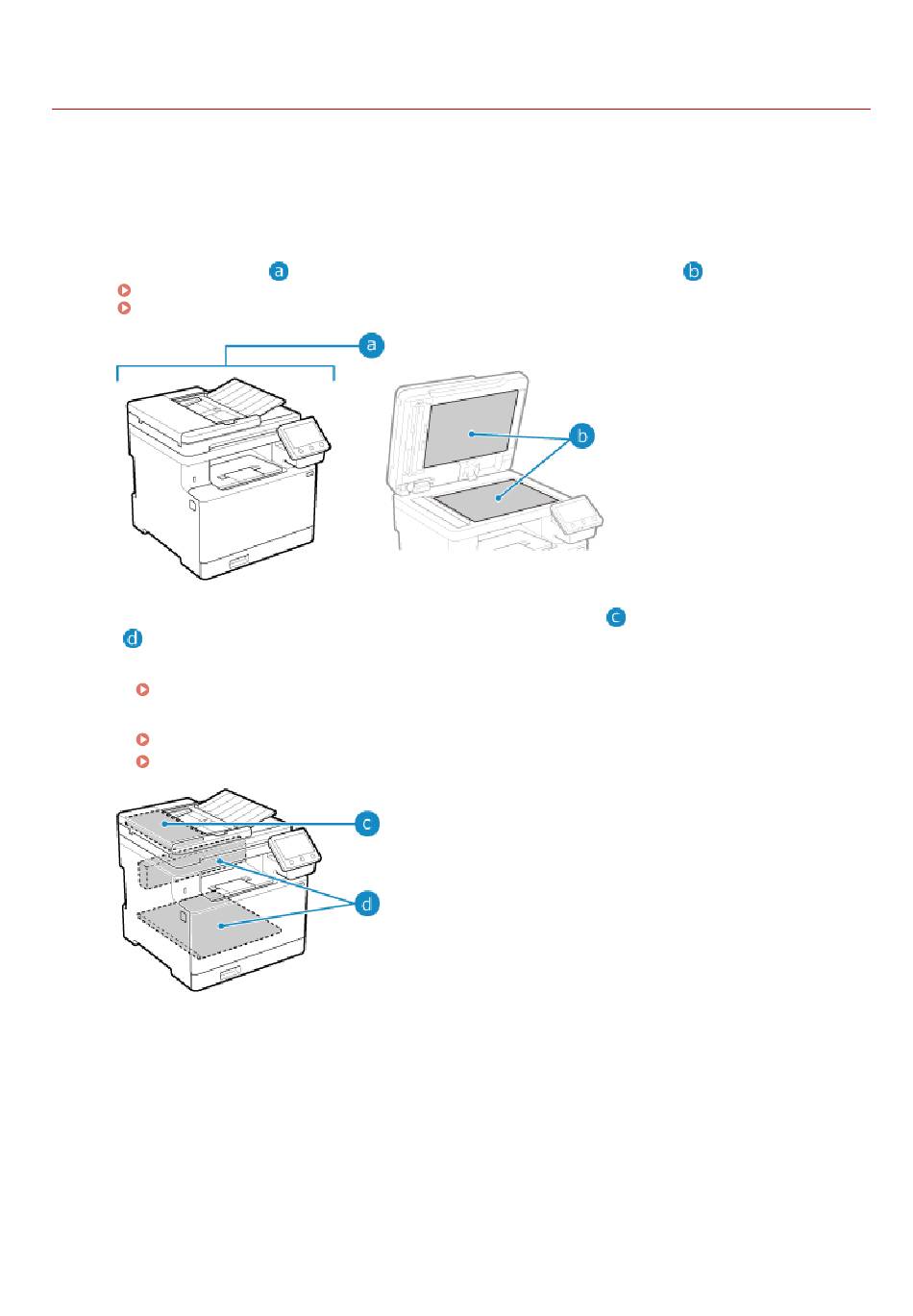 a
b
a
b
c
d
c
d