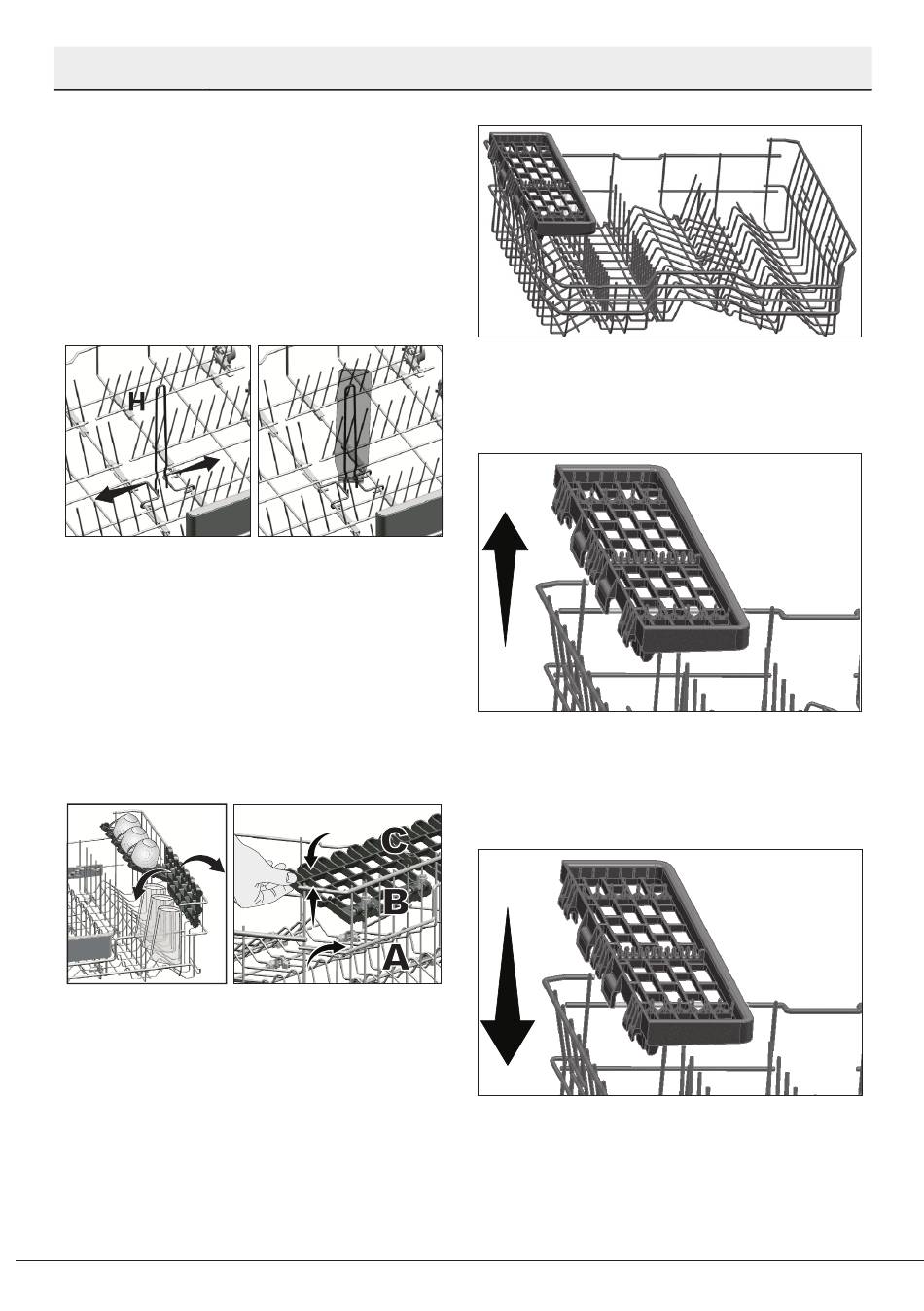 H

C

B

A