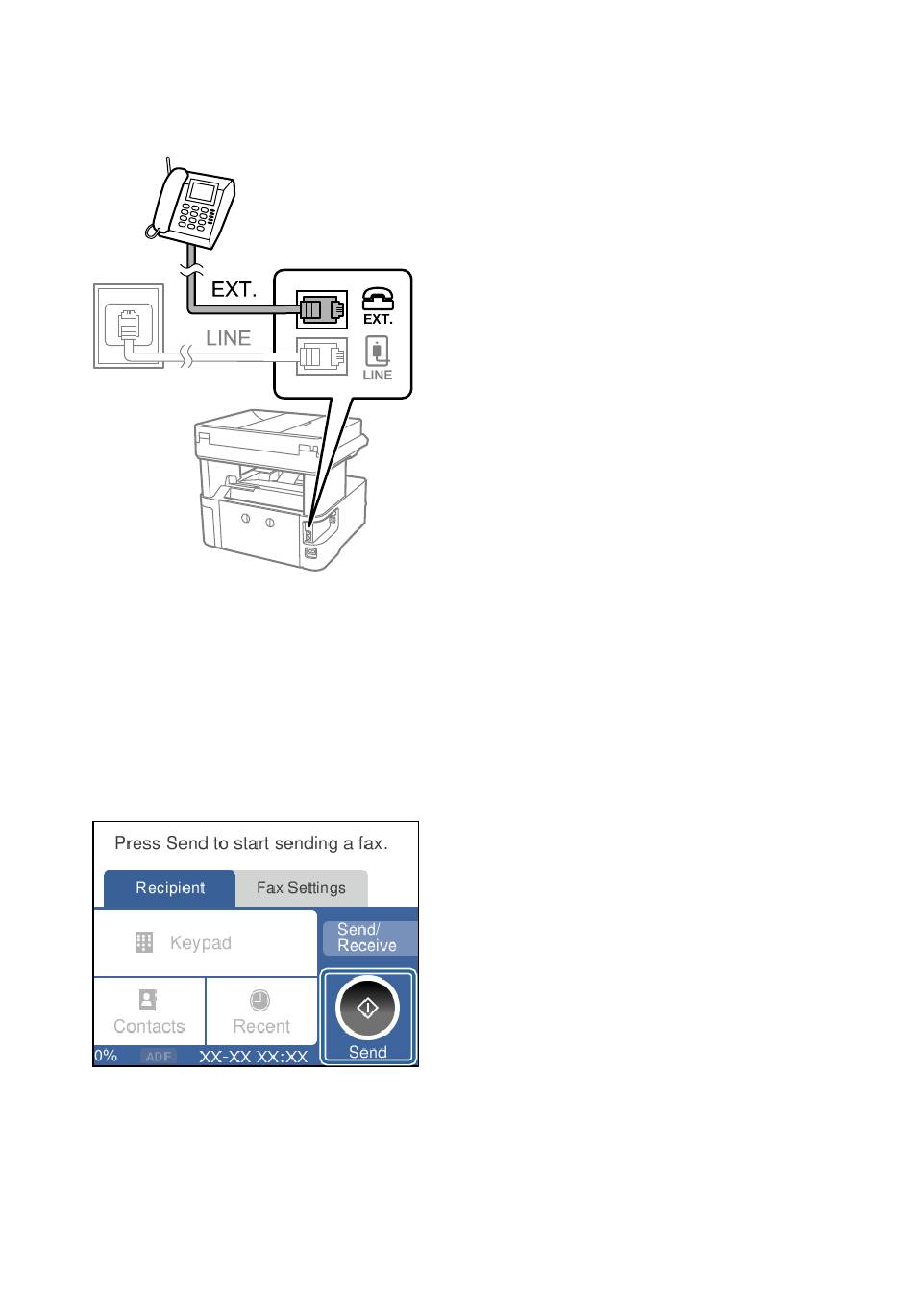 EXT.

EXT.

LINE

LINE

Press Send to start sending a fax.

Recipient

Fax Settings

Keypad

Send/ Receive

Contacts

Recent

Send

0%

ADF

XX-XX XX:XX