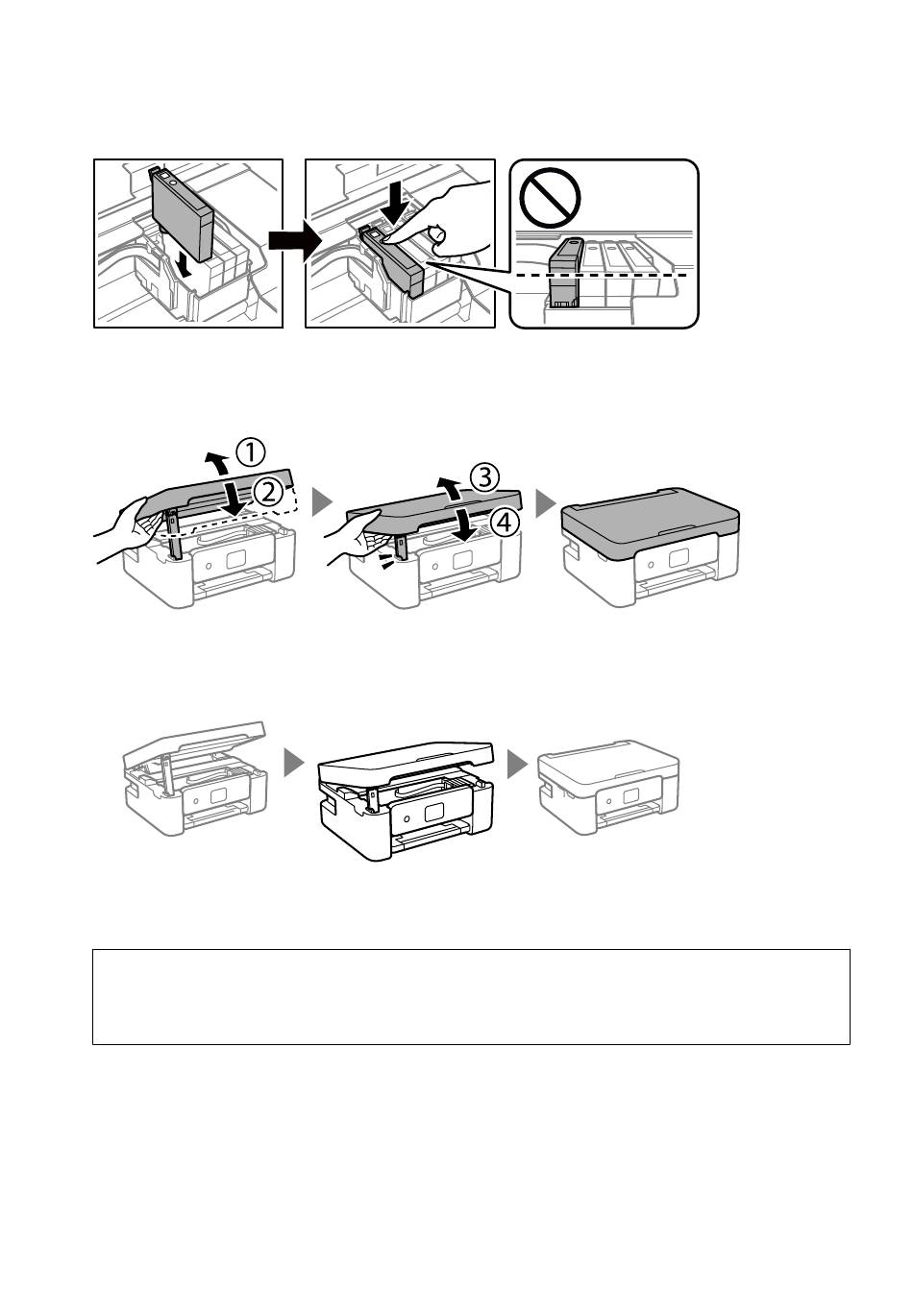 ①
②
③
④