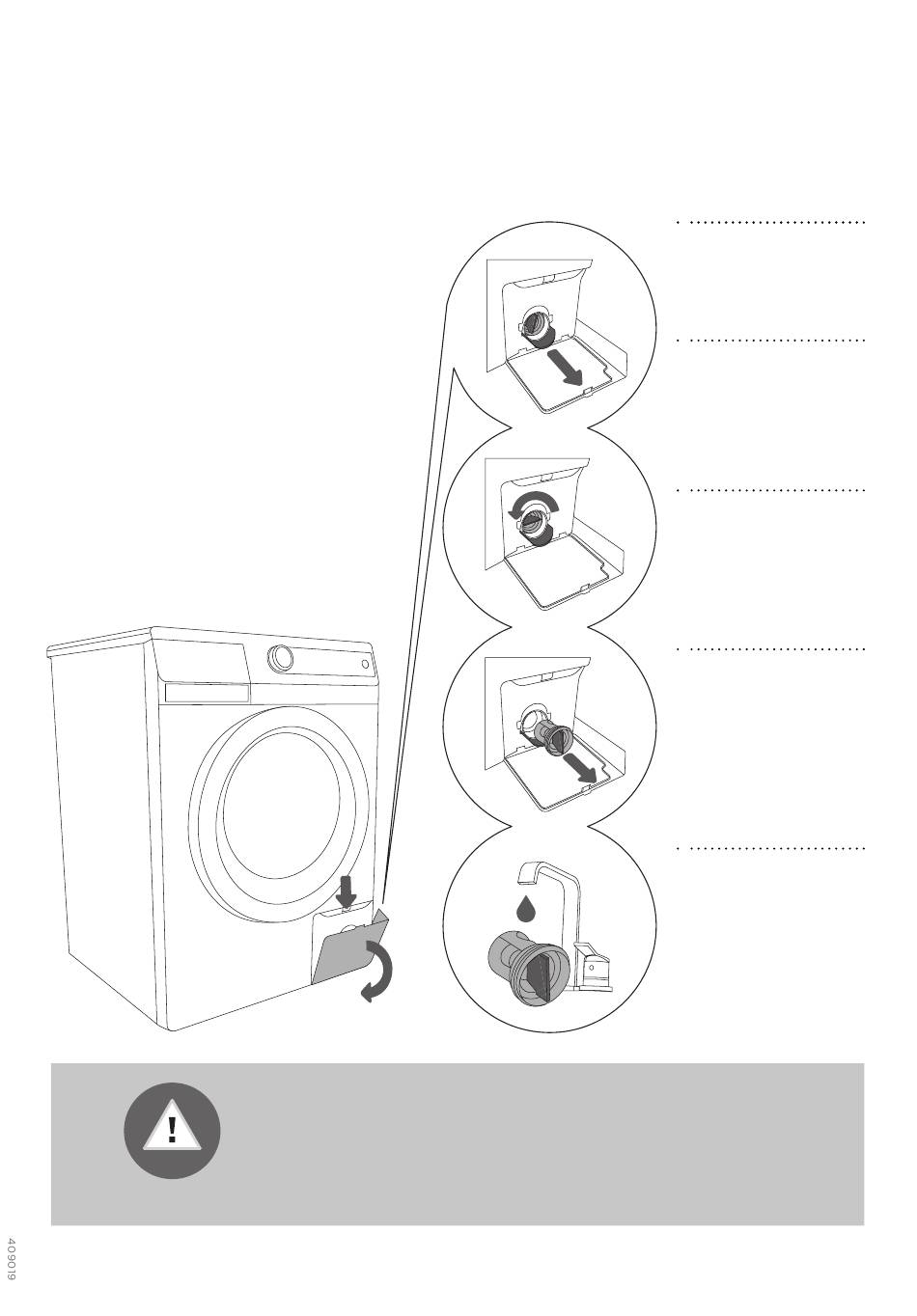 !

409019