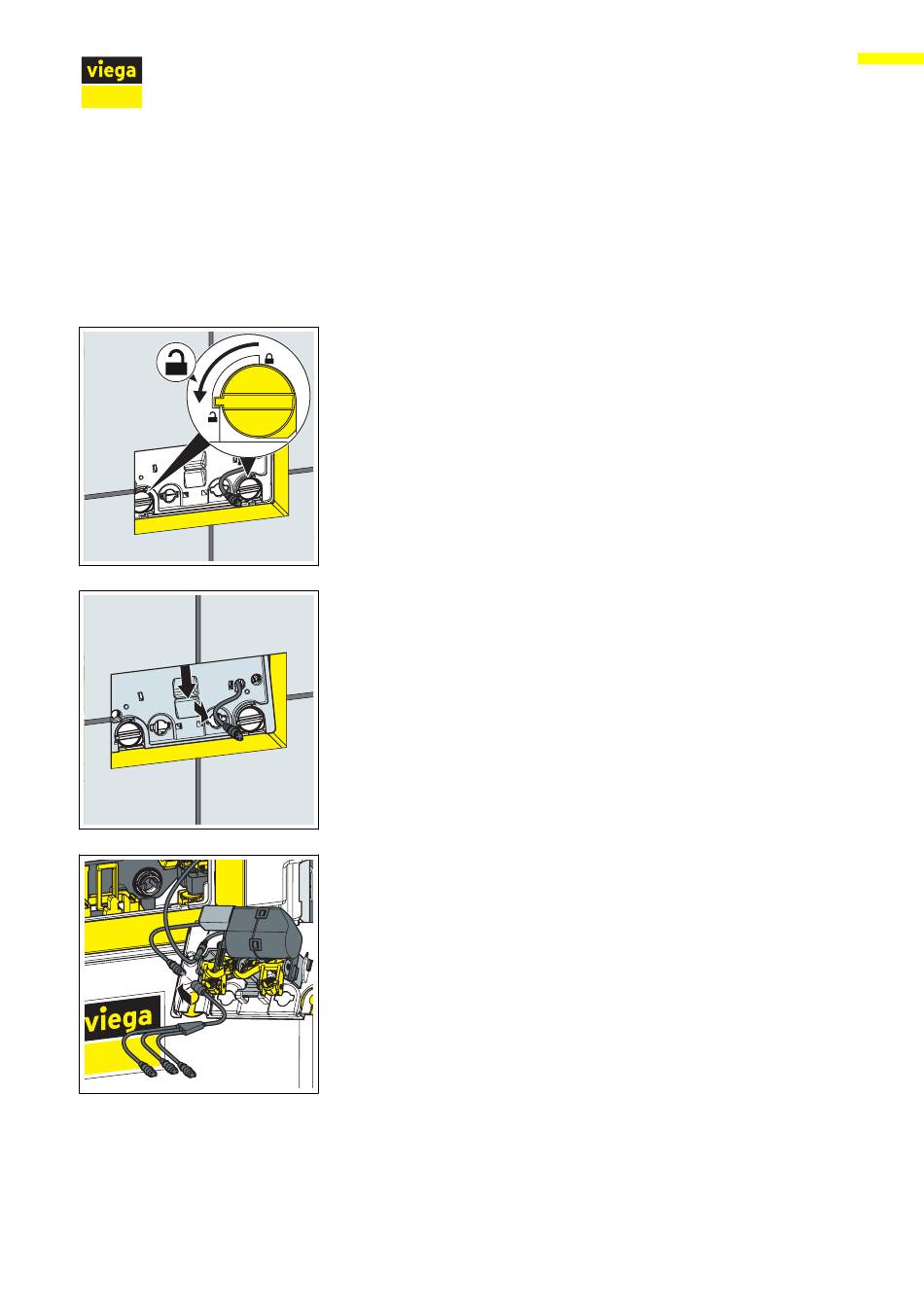 viega

viega