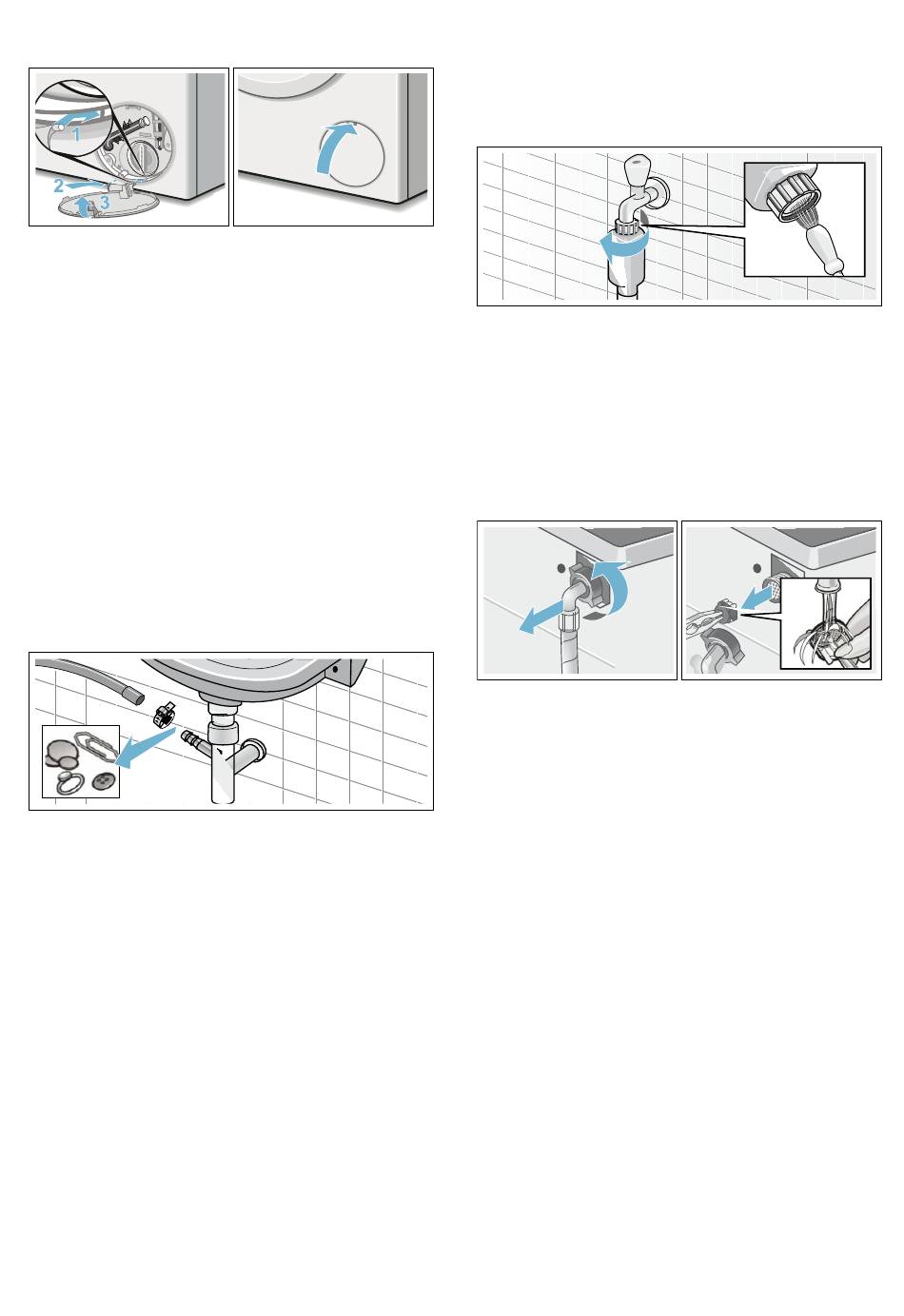 1
2
3